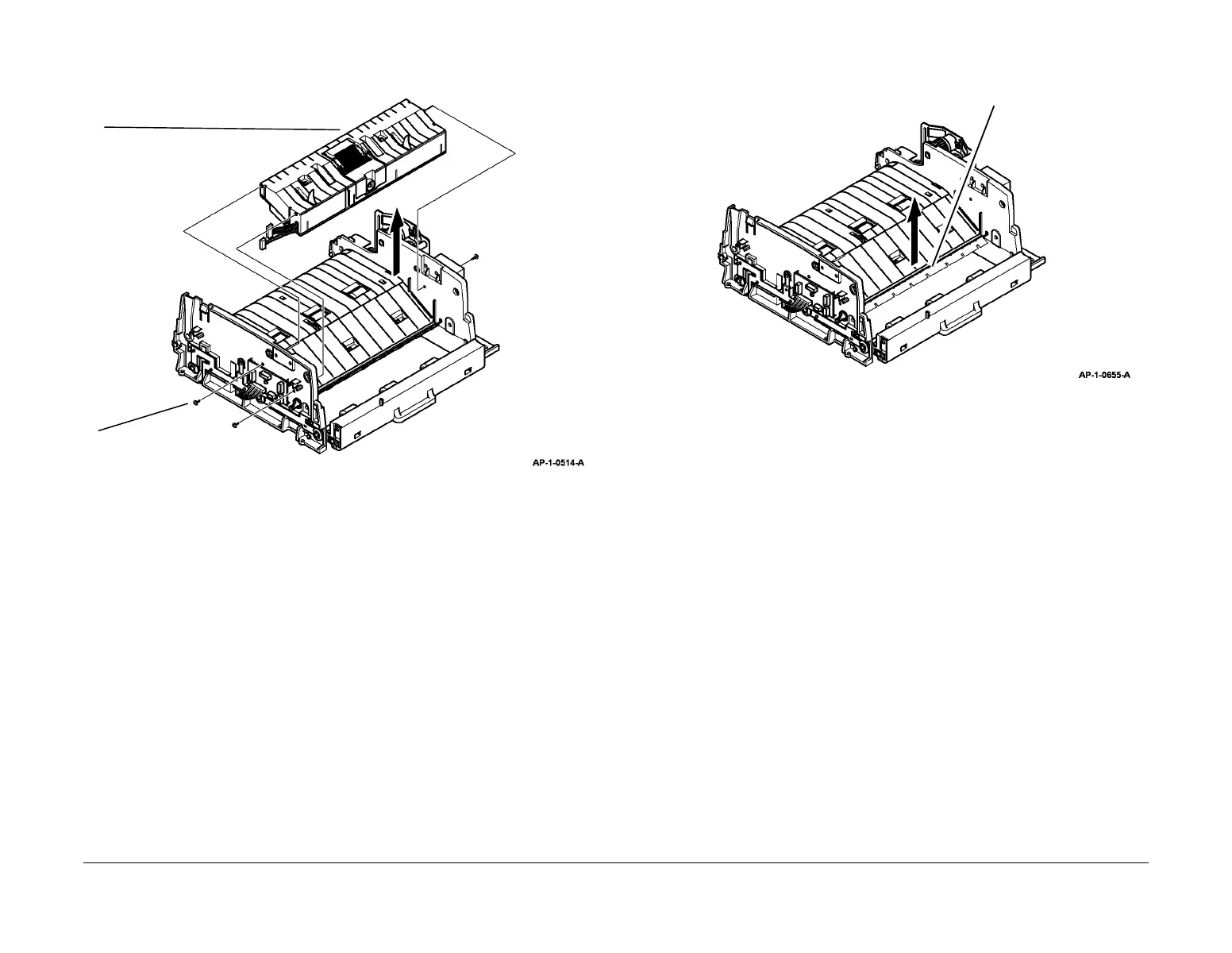 AP-1-0514-A

AP-1-0655-A