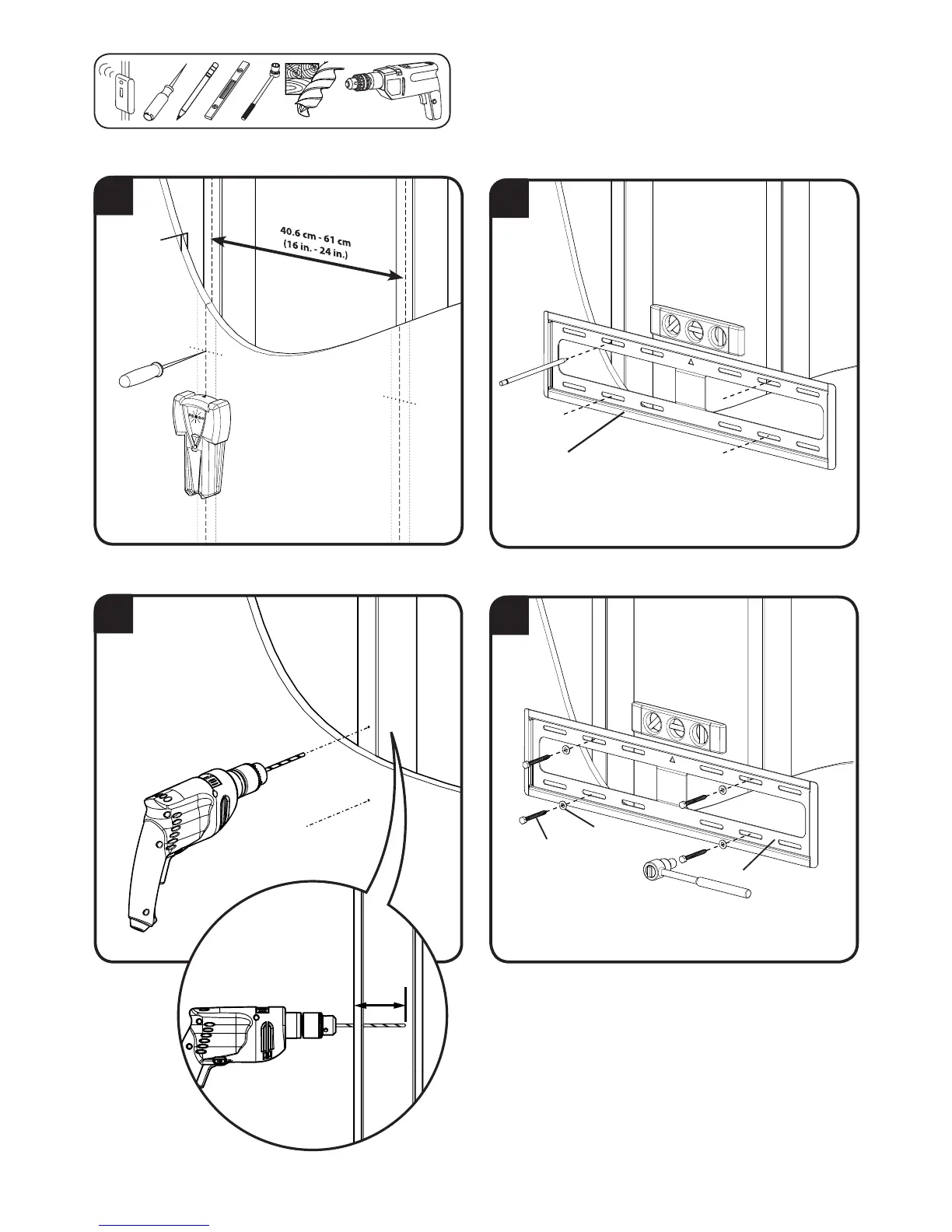 40.6 cm - 61 cm
(16 in. - 24 in.)