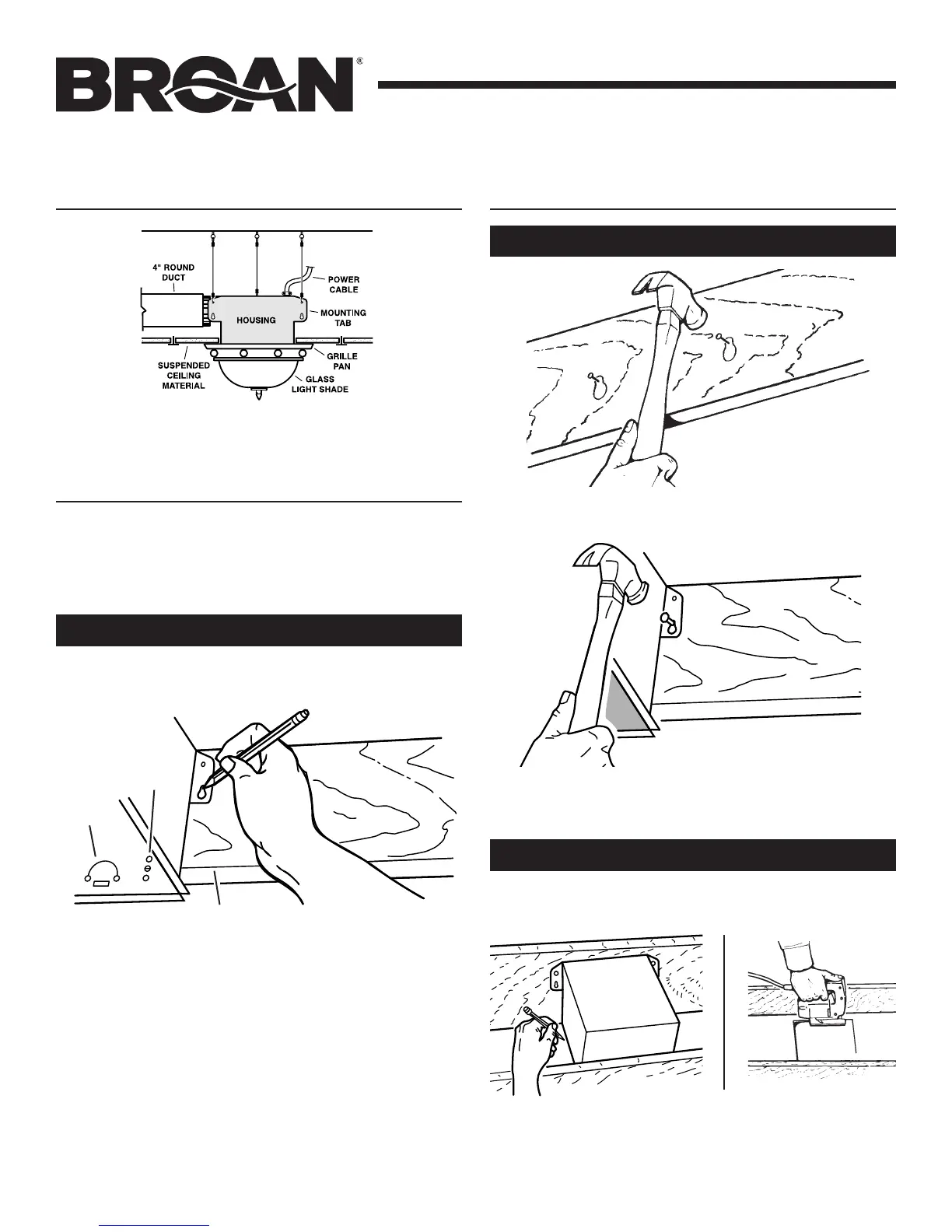 BROAN®

4" ROUND DUCT

POWER CABLE

HOUSING

MOUNTING TAB

SUSPENDED CEILING MATERIAL

GRILLE PAN

GLASS LIGHT SHADE