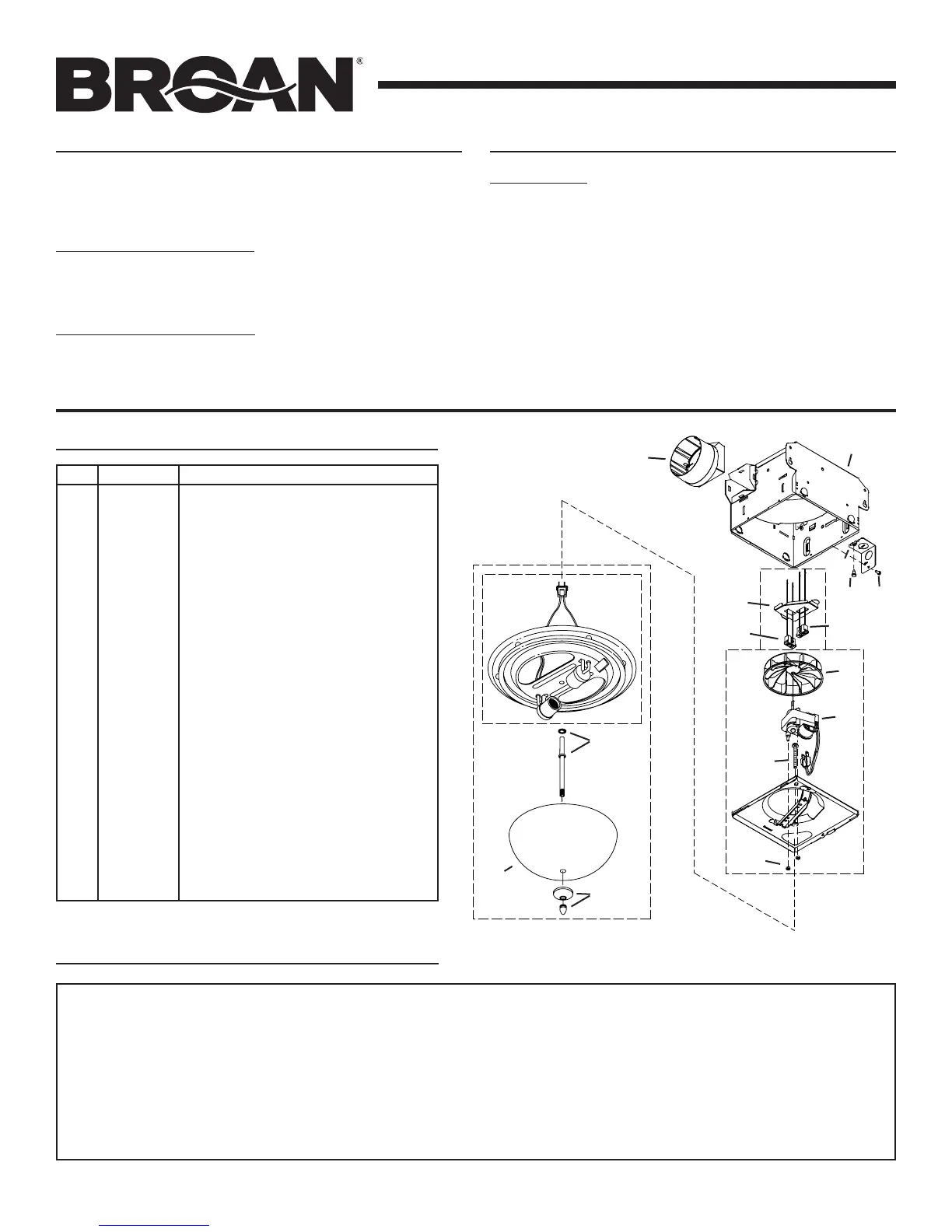 BROAN®