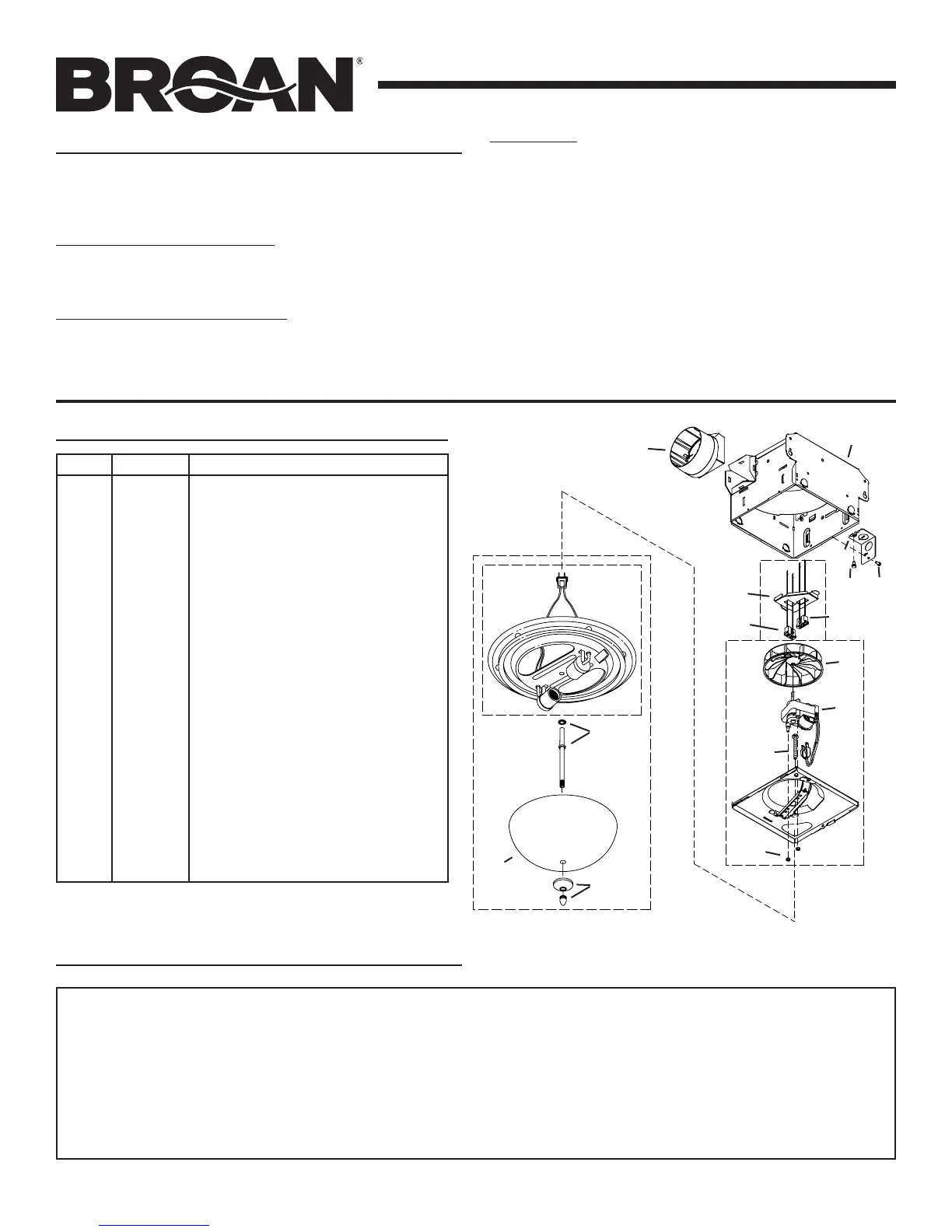 BROAN®