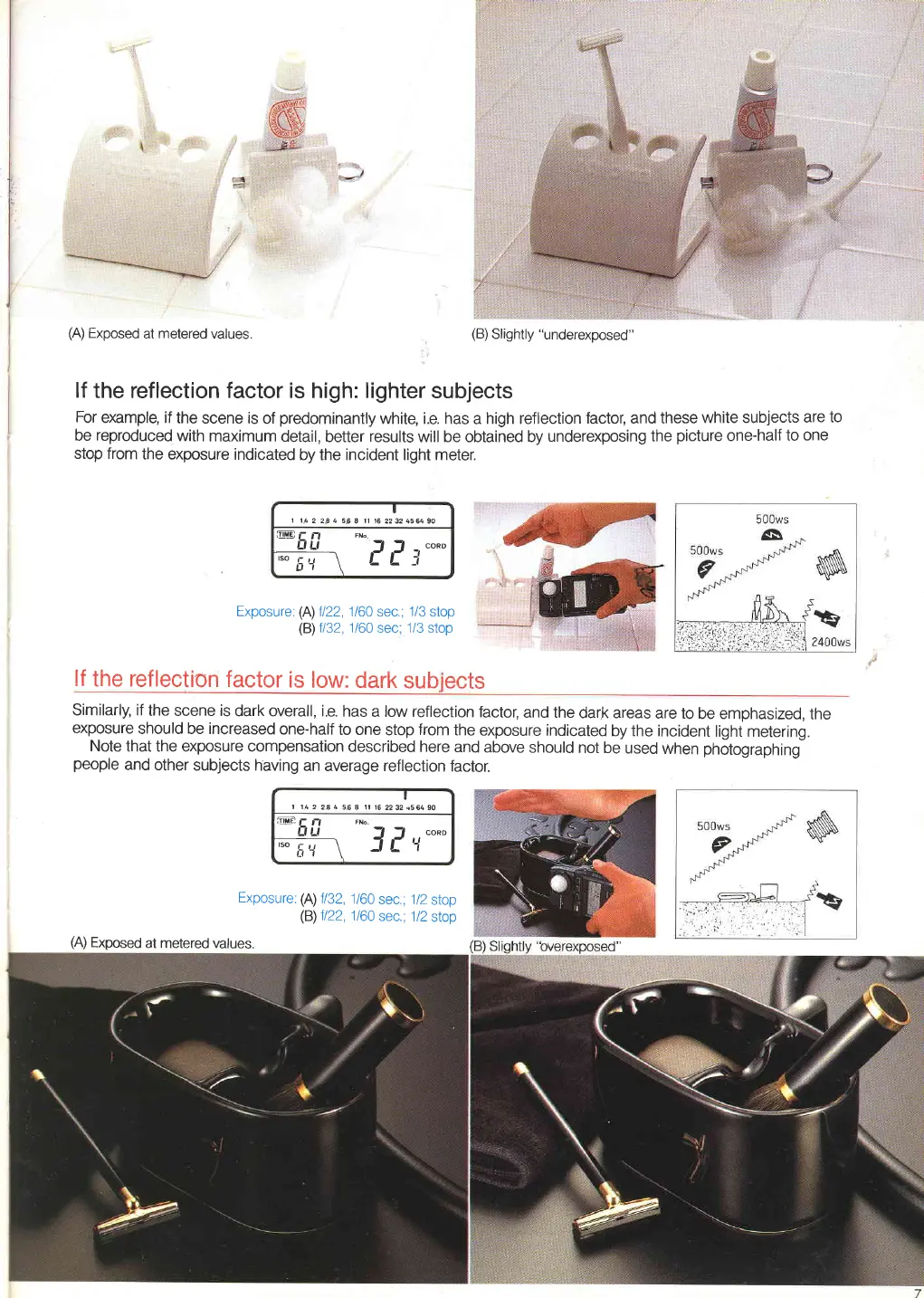 (A) Exposed at metered values.

(B) Slightly "underexposed"

If the reflection factor is high: lighter subjects

For example, if the scene is of predominantly white, i.e. has a high reflection factor, and these white subjects are to be reproduced with maximum detail, better results will be obtained by underexposing the picture one-half to one stop from the exposure indicated by the incident light meter.

1 1.4 2 2.8 4 5.6 8 11 16 22 32 45 64 90
TIME 60
FNo. 22 3
CORD
ISO 64

Exposure: (A) f/22, 1/60 sec.; 1/3 stop
(B) f/32, 1/60 sec; 1/3 stop

500ws
500ws
2400ws

If the reflection factor is low: dark subjects

Similarly, if the scene is dark overall, i.e. has a low reflection factor, and the dark areas are to be emphasized, the exposure should be increased one-half to one stop from the exposure indicated by the incident light metering.

Note that the exposure compensation described here and above should not be used when photographing people and other subjects having an average reflection factor.

1 1.4 2 2.8 4 5.6 8 11 16 22 32 45 64 90
TIME 60
FNo. 32 4
CORD
ISO 64

Exposure: (A) f/32, 1/60 sec.; 1/2 stop
(B) f/22, 1/60 sec.; 1/2 stop

500ws

(A) Exposed at metered values.

(B) Slightly "overexposed"

7