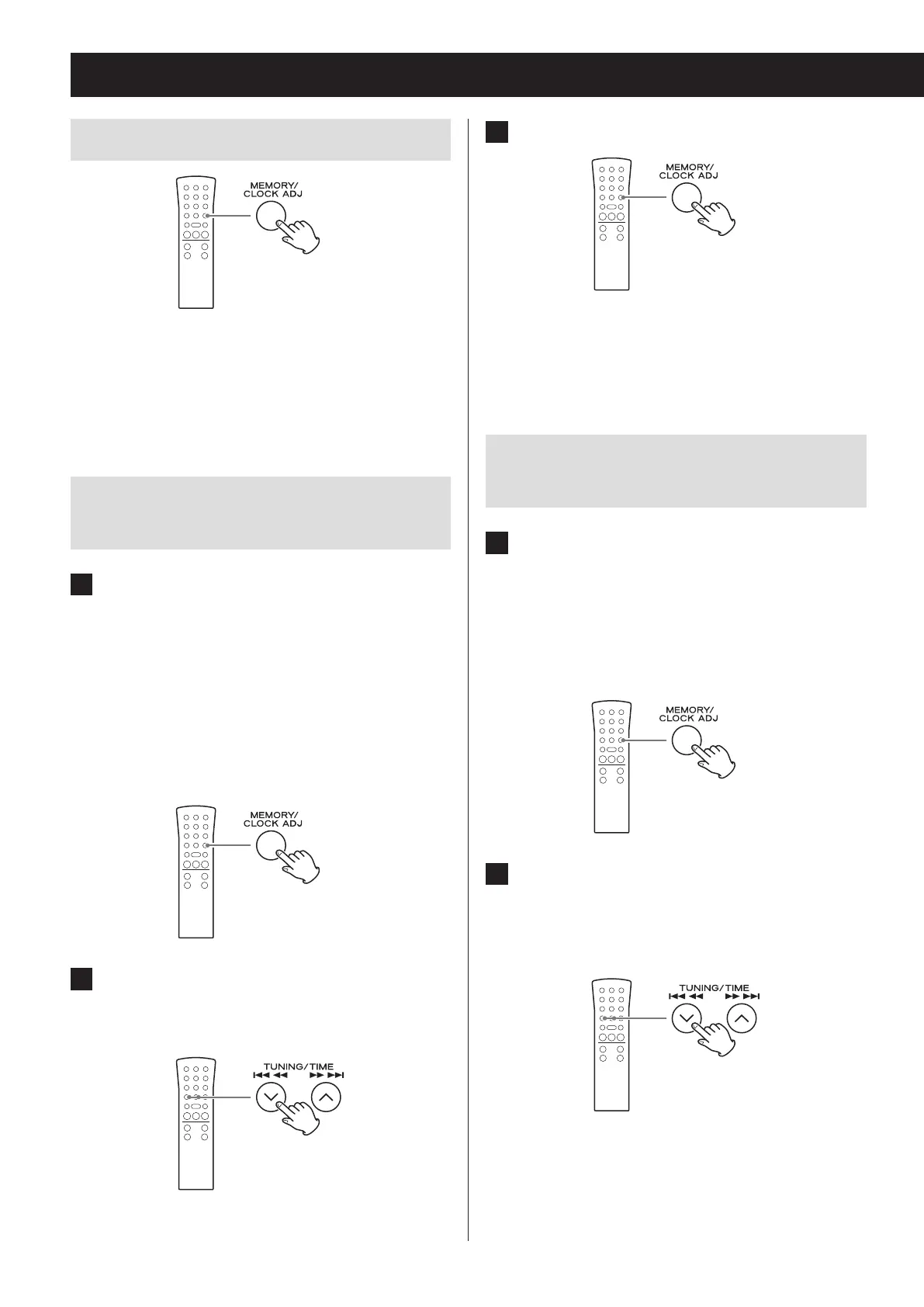 MEMORY/
CLOCK ADJ

MEMORY/
CLOCK ADJ

TUNING/TIME

MEMORY/
CLOCK ADJ

MEMORY/
CLOCK ADJ

TUNING/TIME