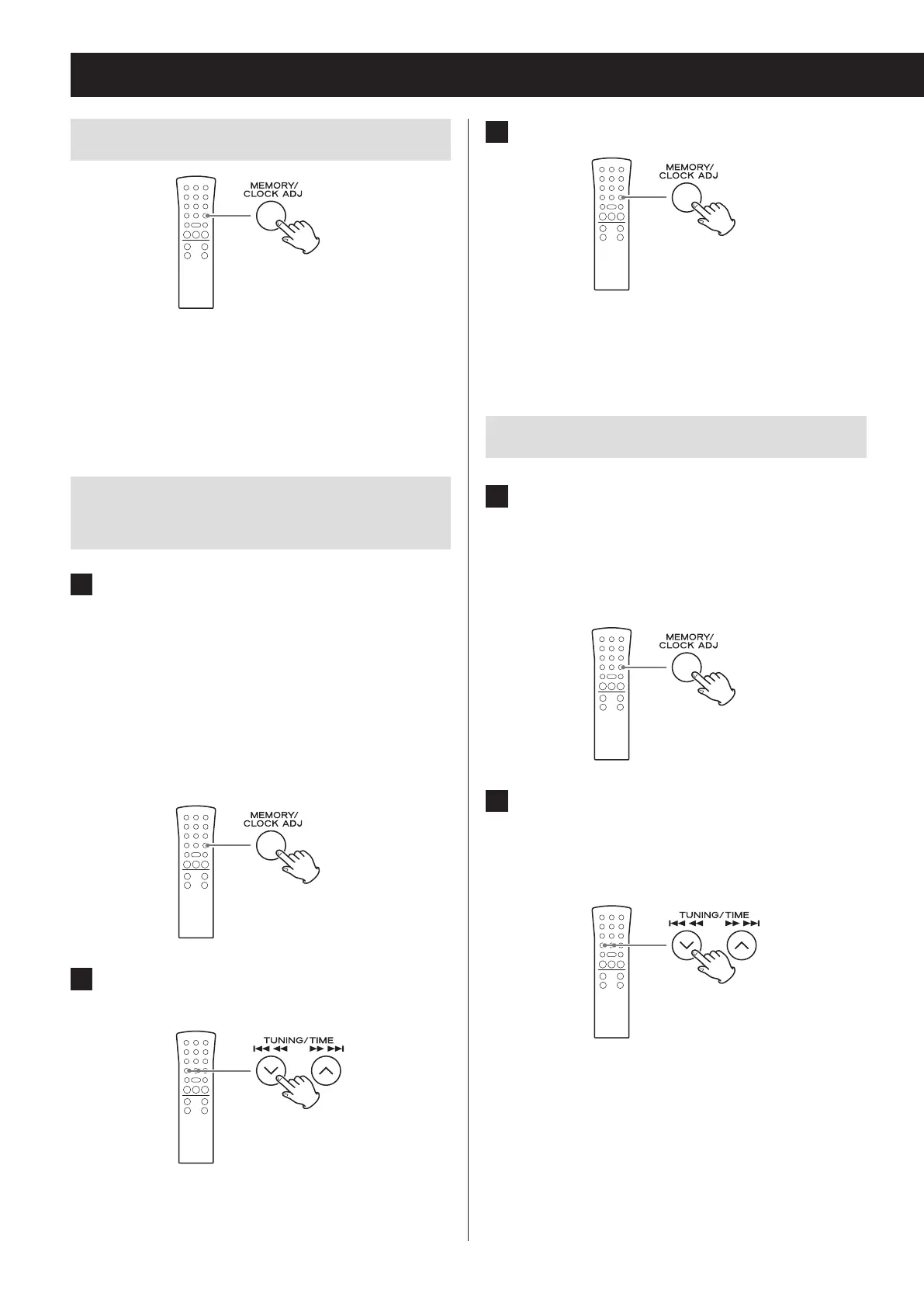 MEMORY/
CLOCK ADJ

MEMORY/
CLOCK ADJ

TUNING/TIME

MEMORY/
CLOCK ADJ

MEMORY/
CLOCK ADJ

TUNING/TIME