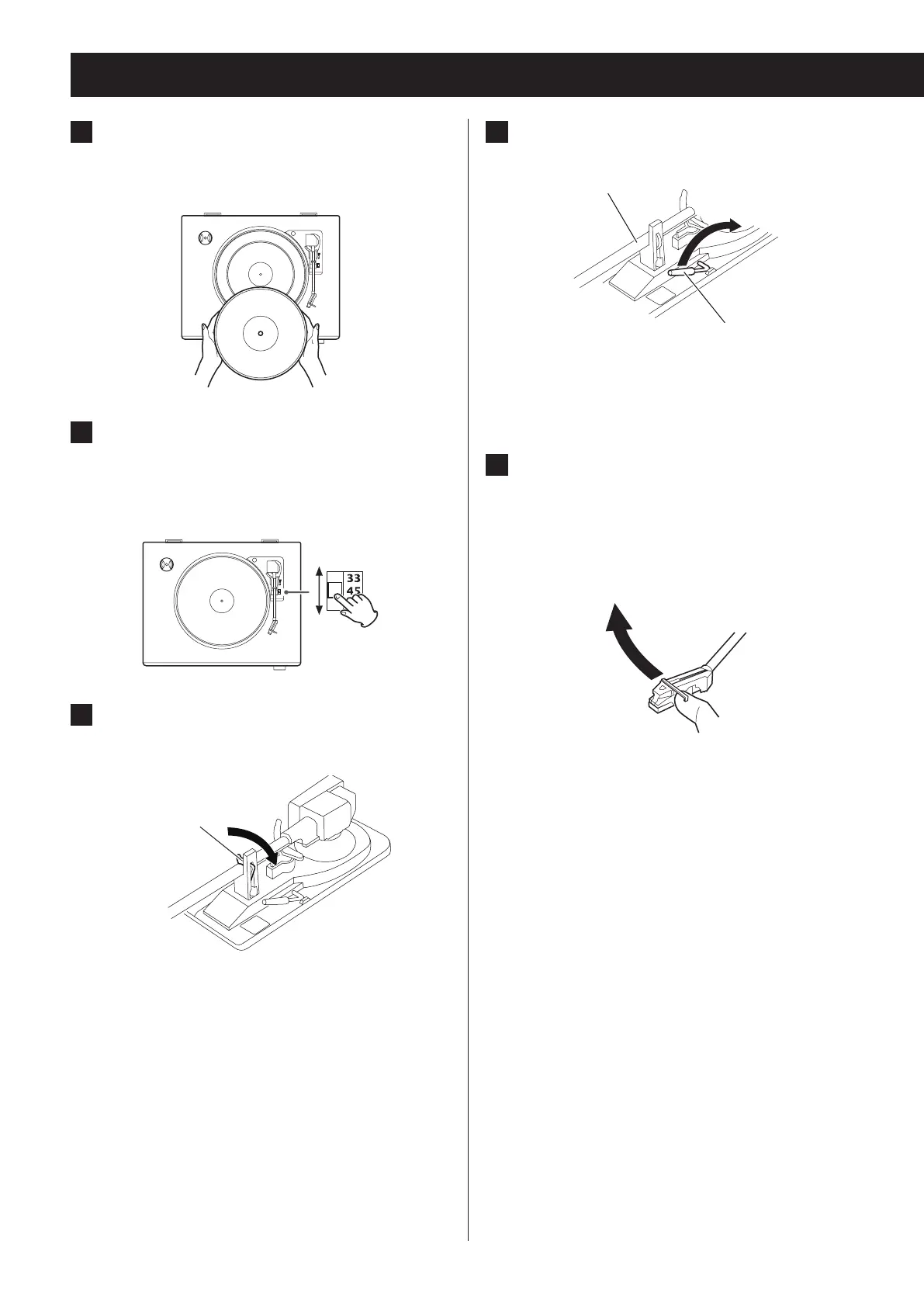 33
45