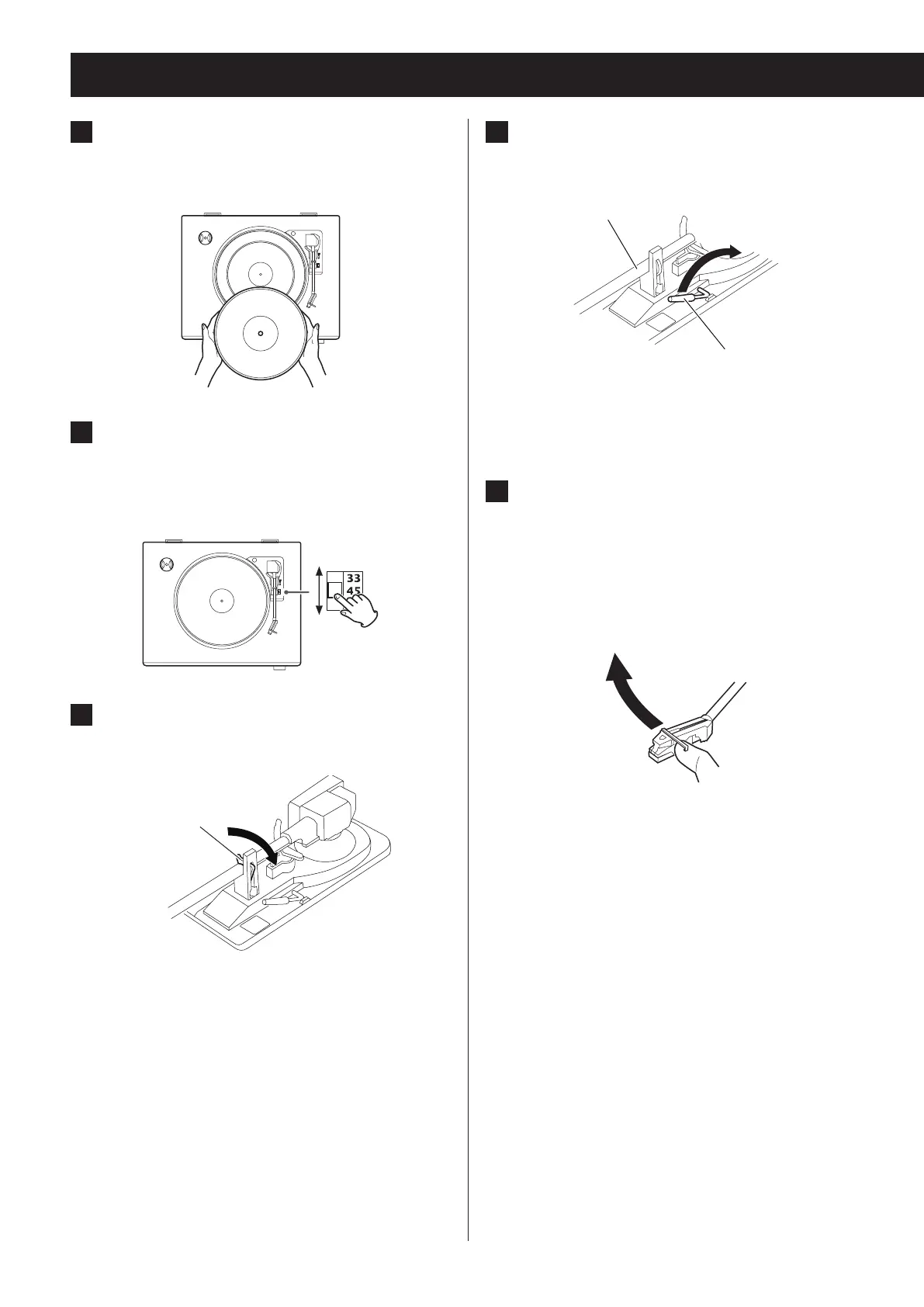 33
45