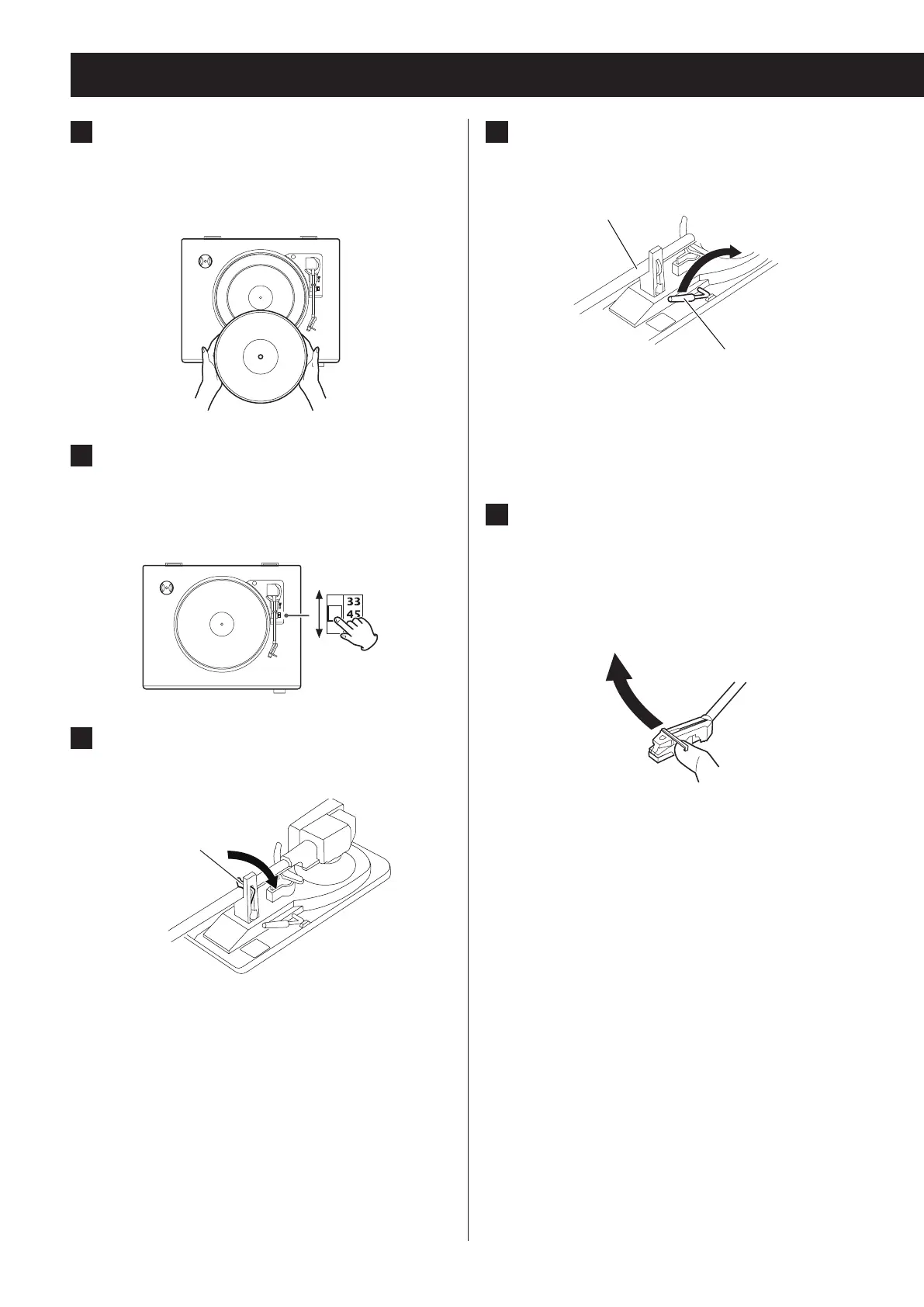 33
45