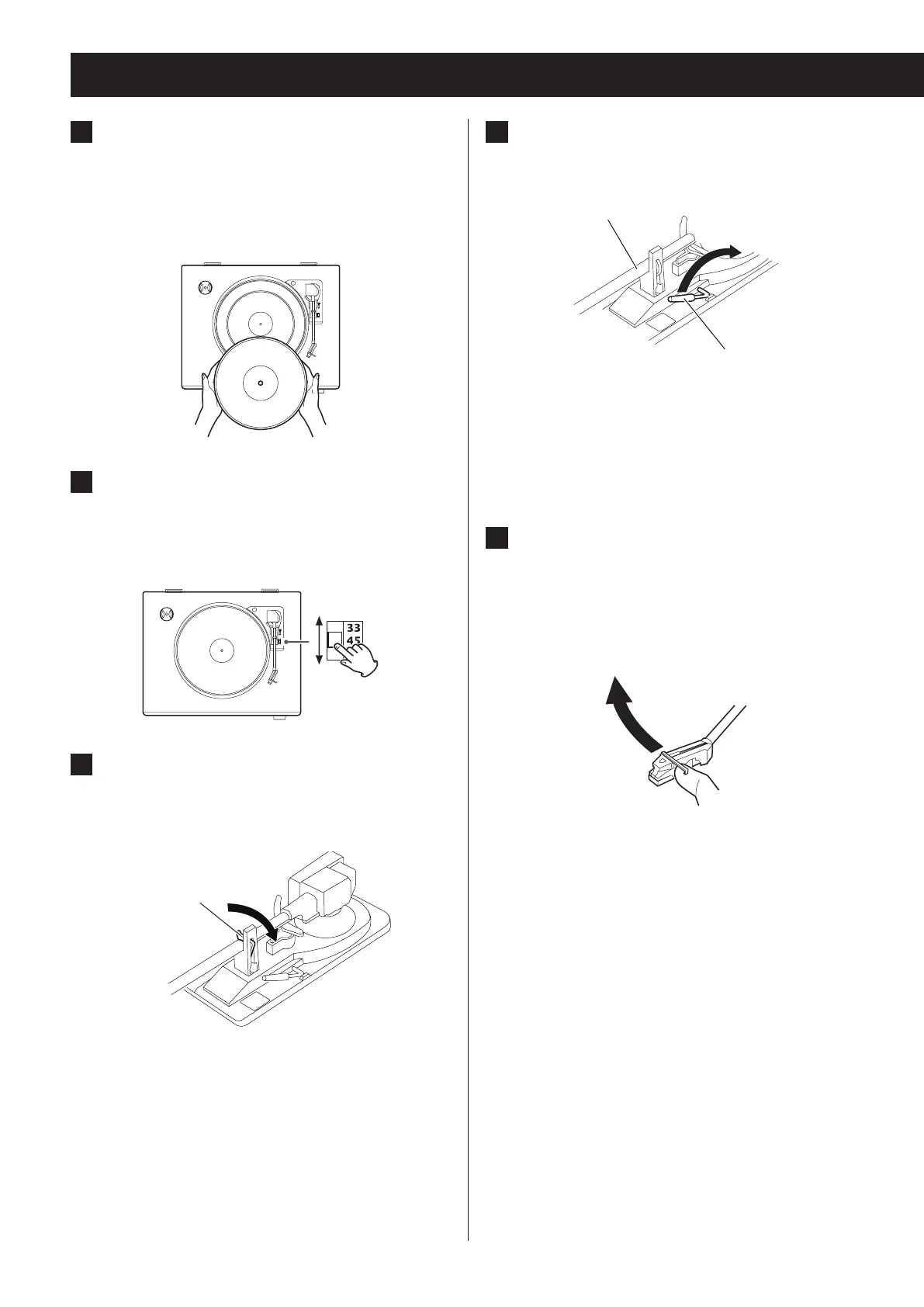 33
45