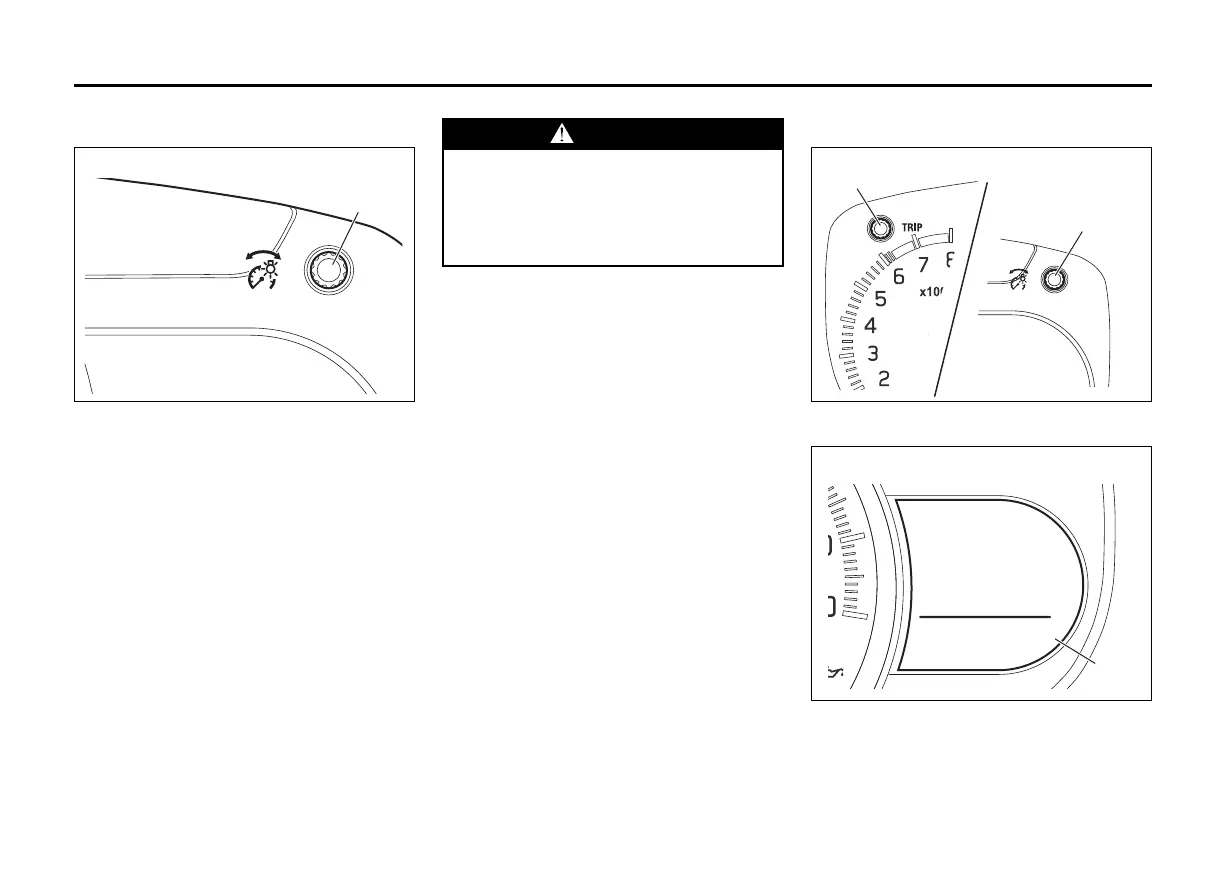 TRIP

6 7 8

5 x10

4

3

2