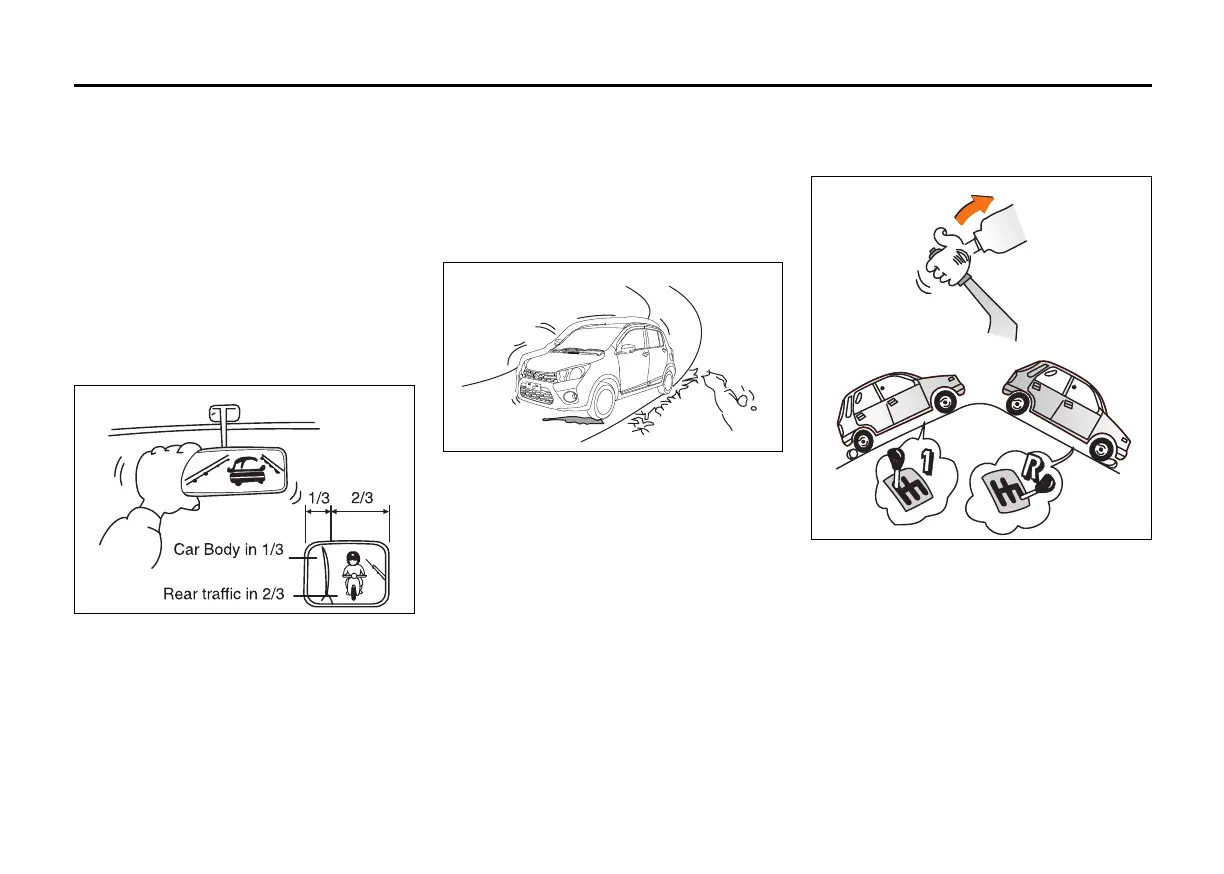 1/3 2/3

Car Body in 1/3

Rear traffic in 2/3

1

R