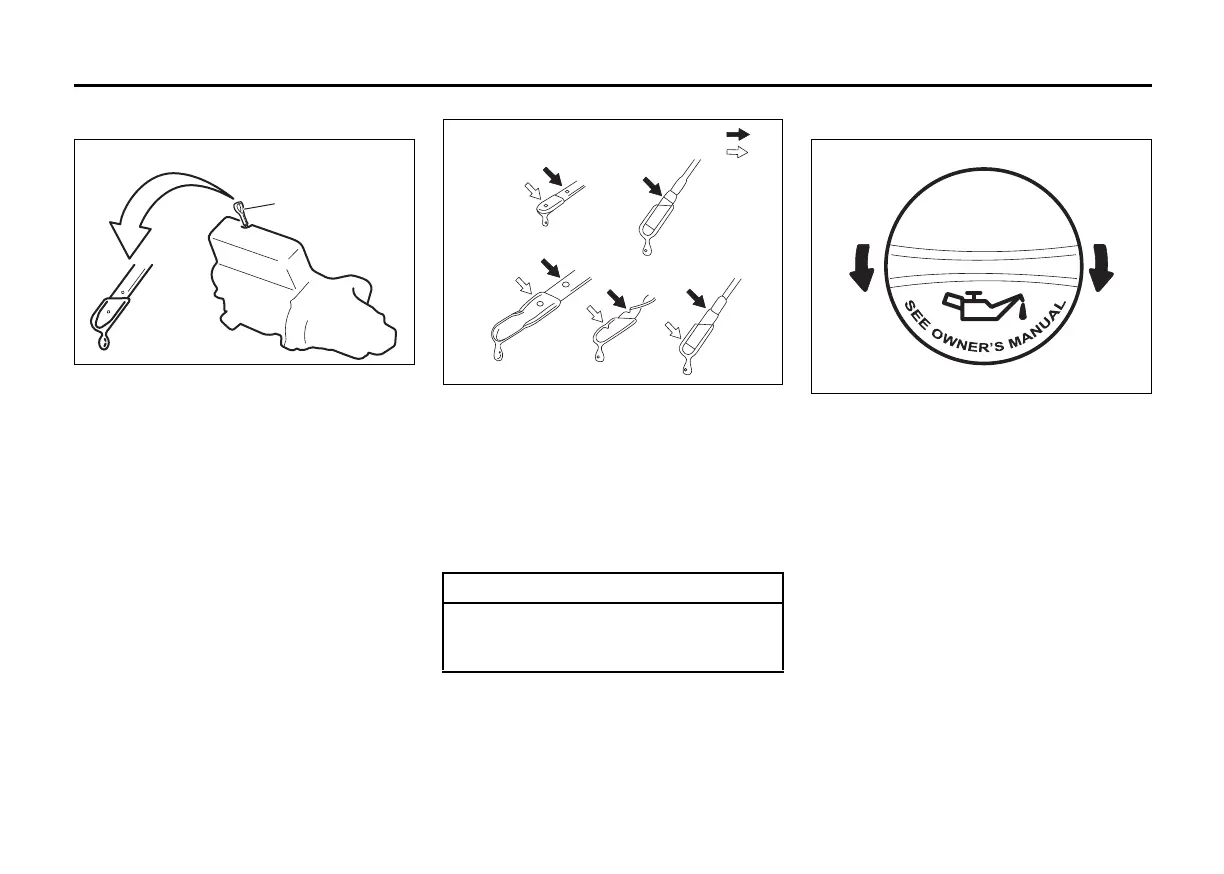 SEE OWNER'S MANUAL