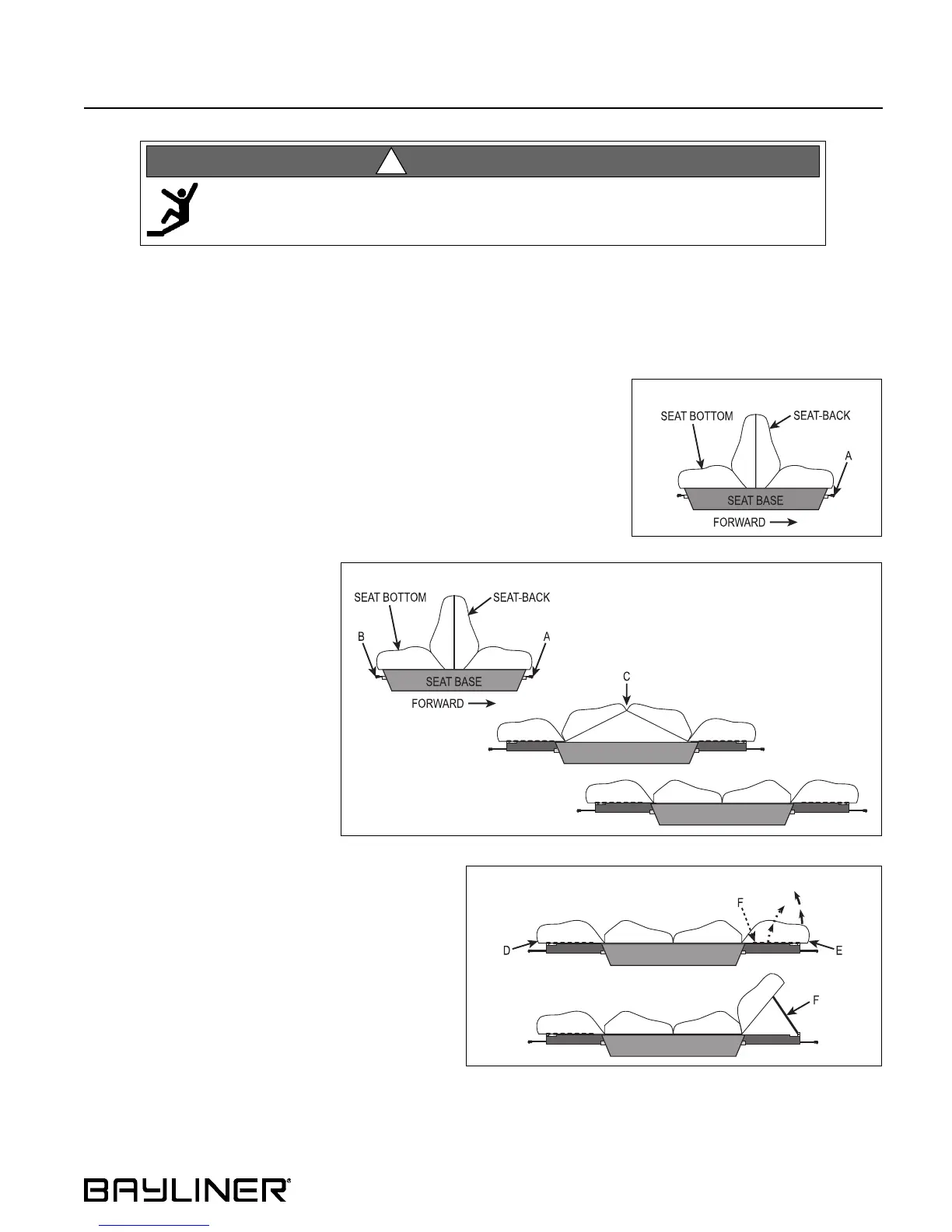 SEAT BOTTOM
SEAT-BACK
A
SEAT BASE
FORWARD

SEAT BOTTOM
SEAT-BACK
B
A
SEAT BASE
FORWARD
C

F
D
E
F

BAYLINER®