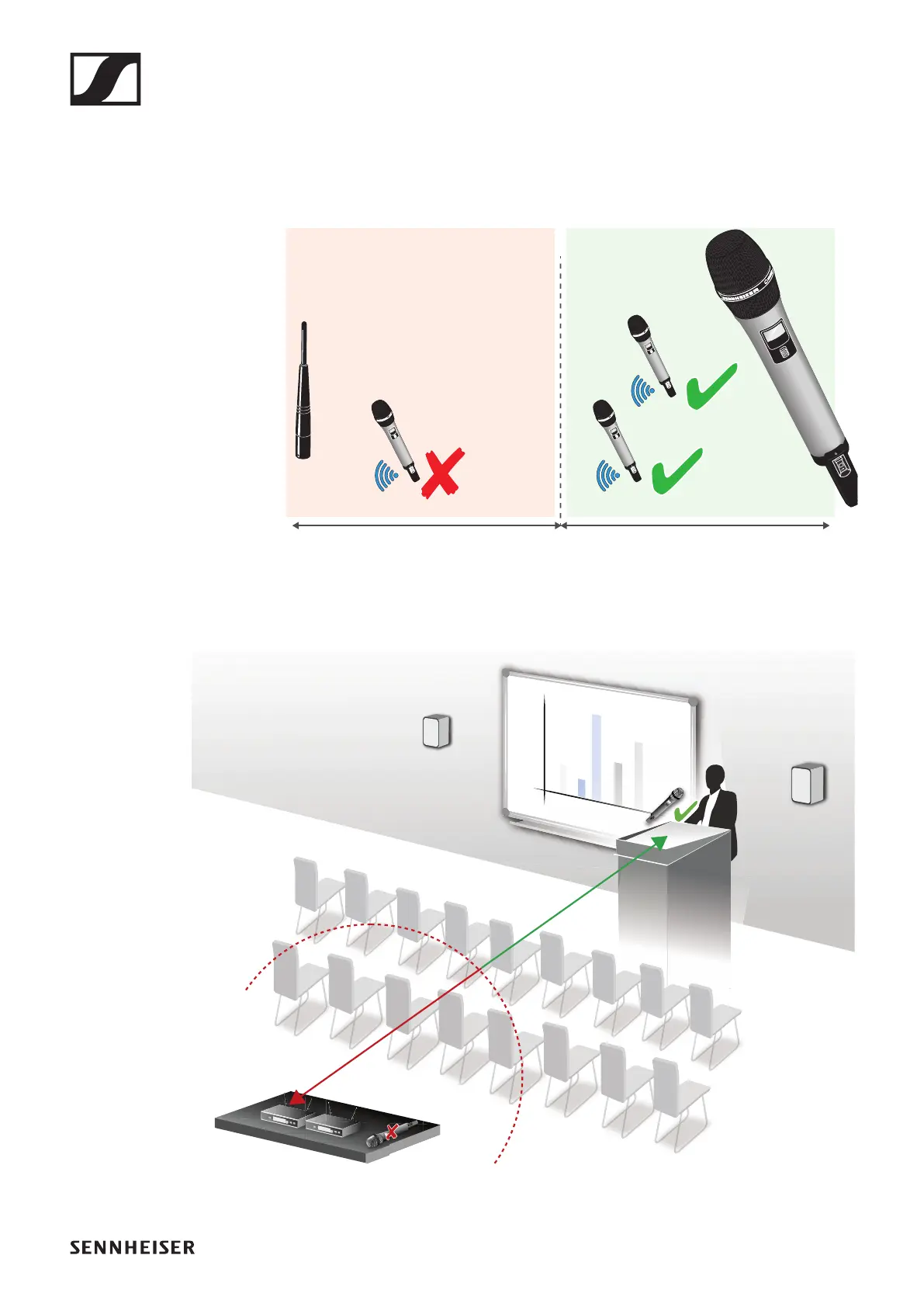 SENNHEISER