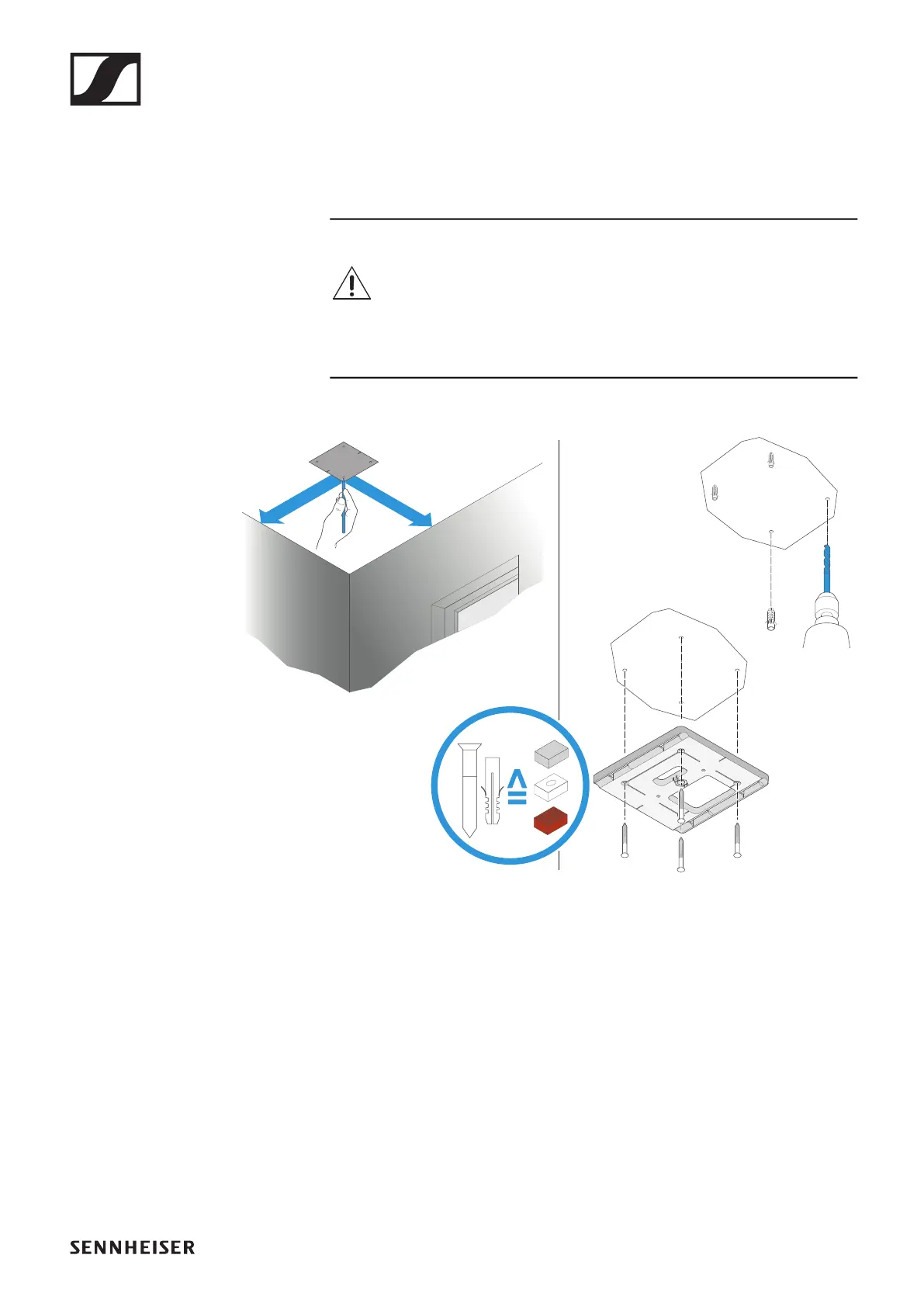 SENNHEISER