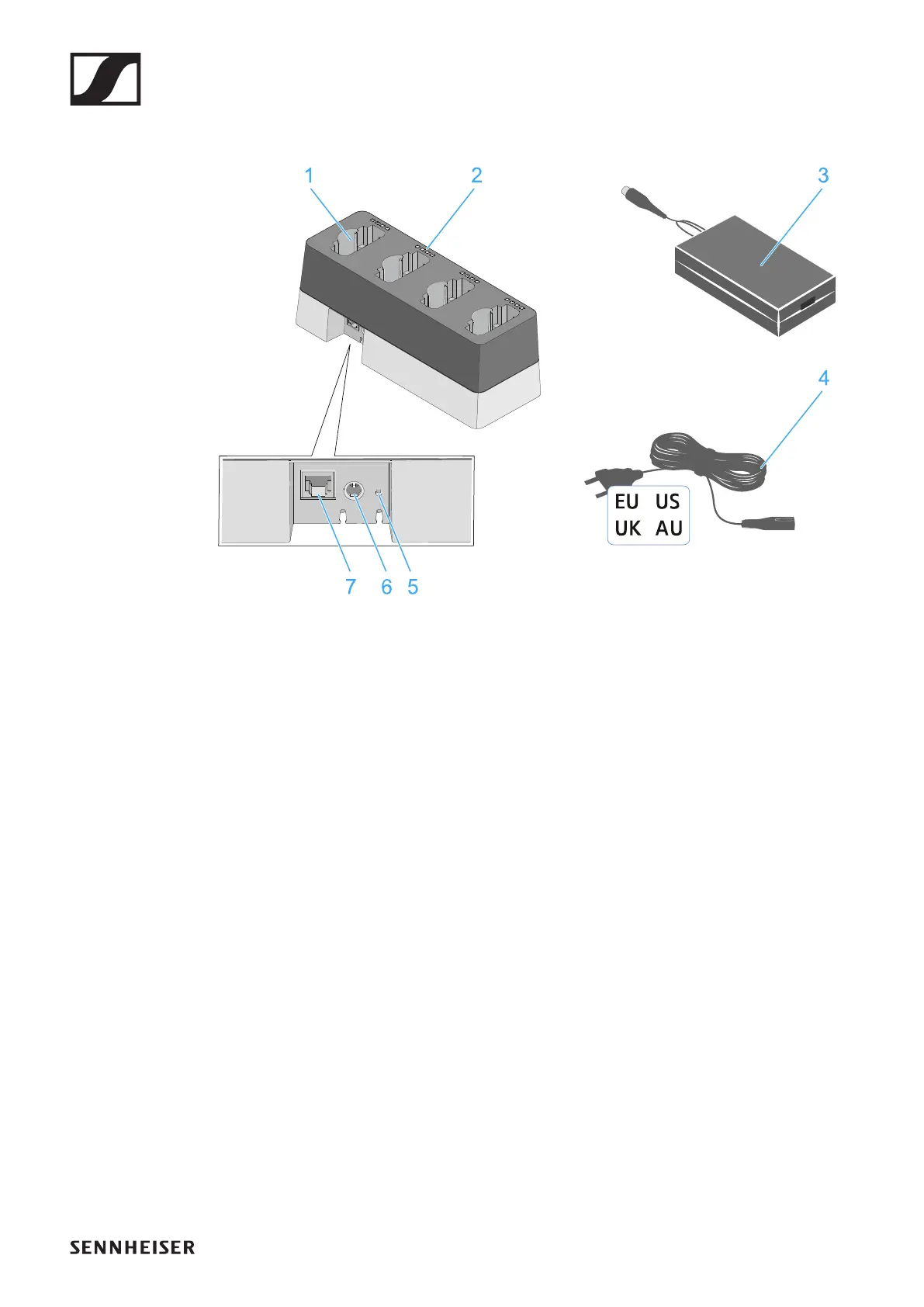 1
2
3
4
EU US
UK AU
7 6 5

SENNHEISER