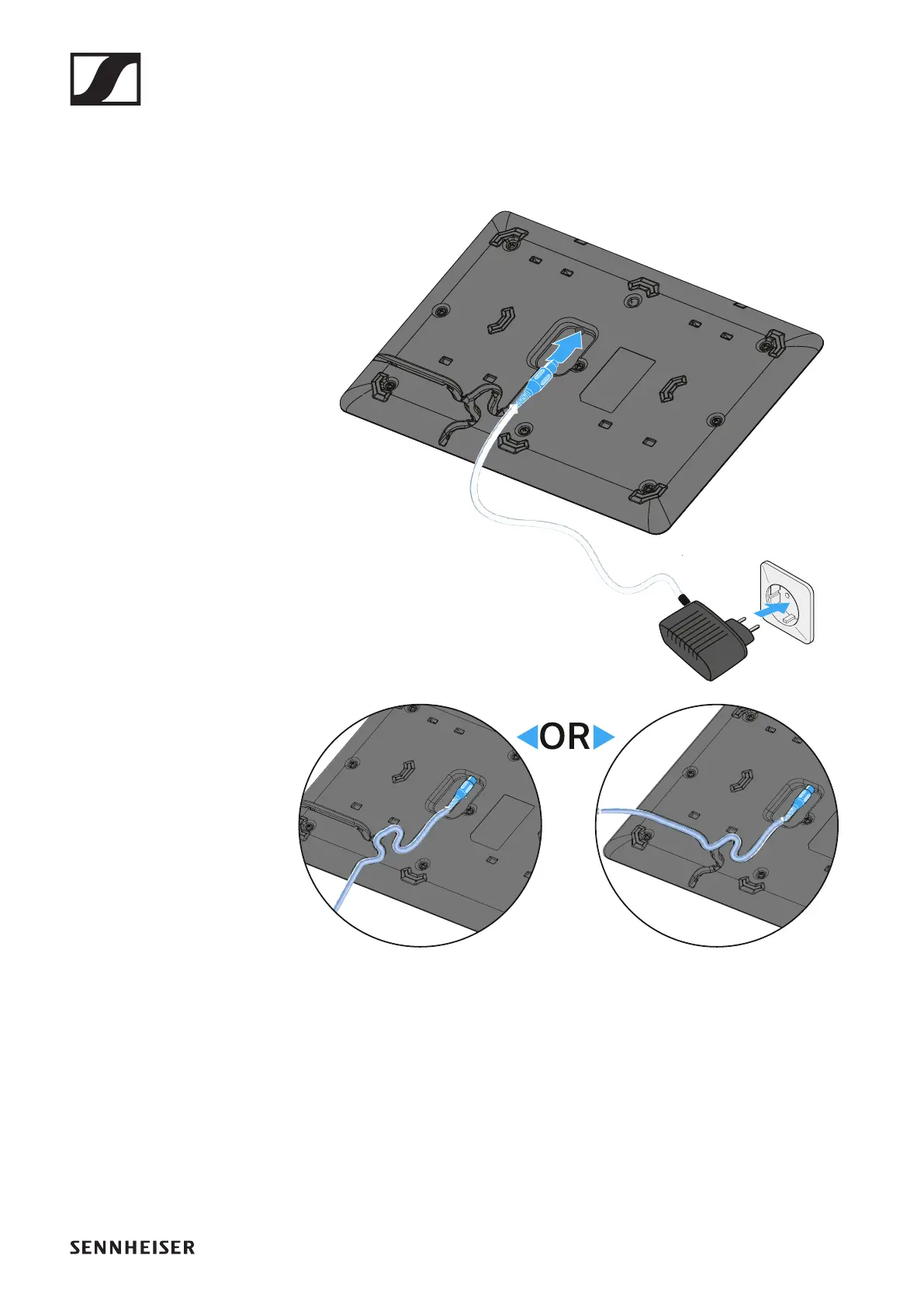 OR

SENNHEISER