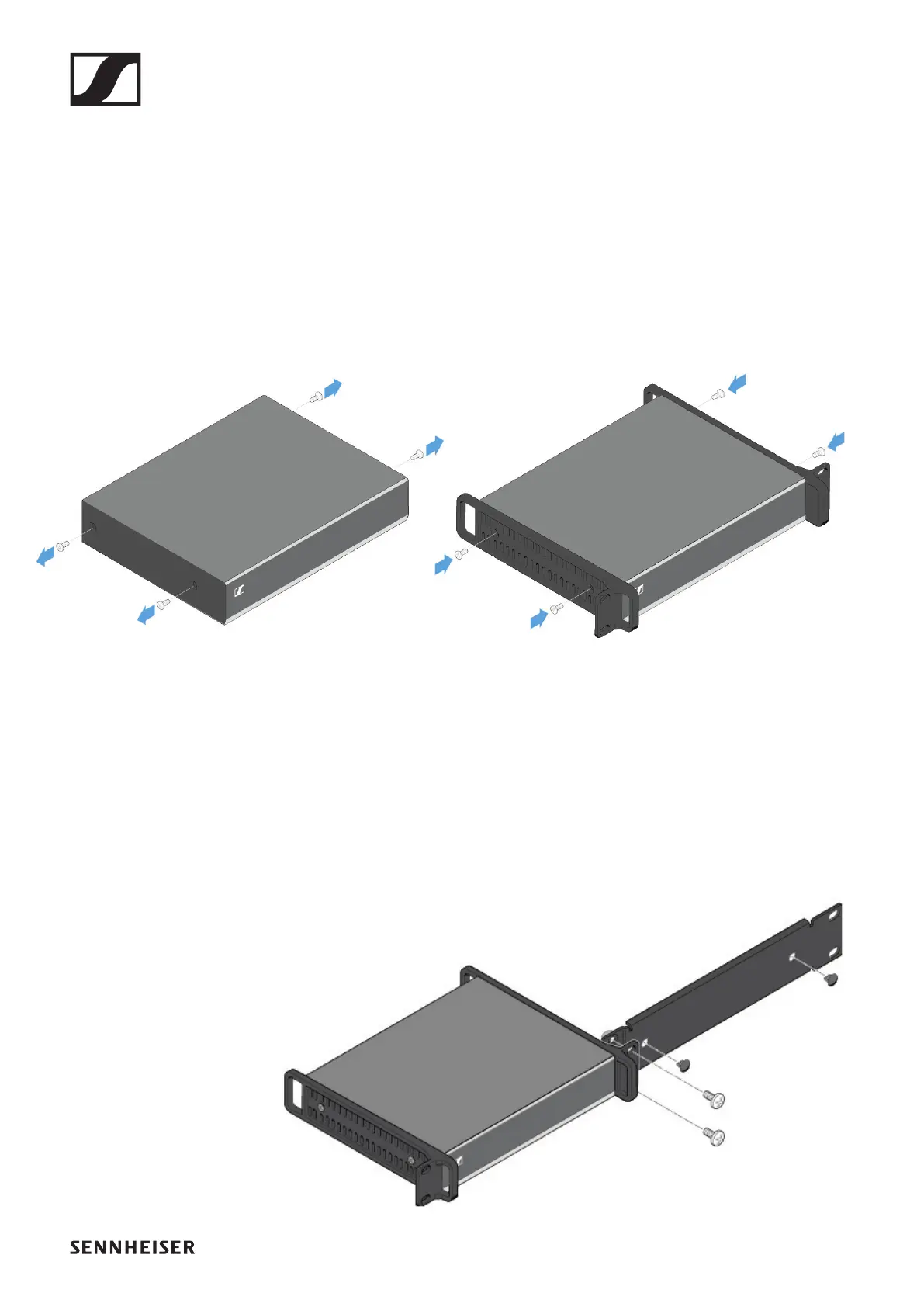 SENNHEISER