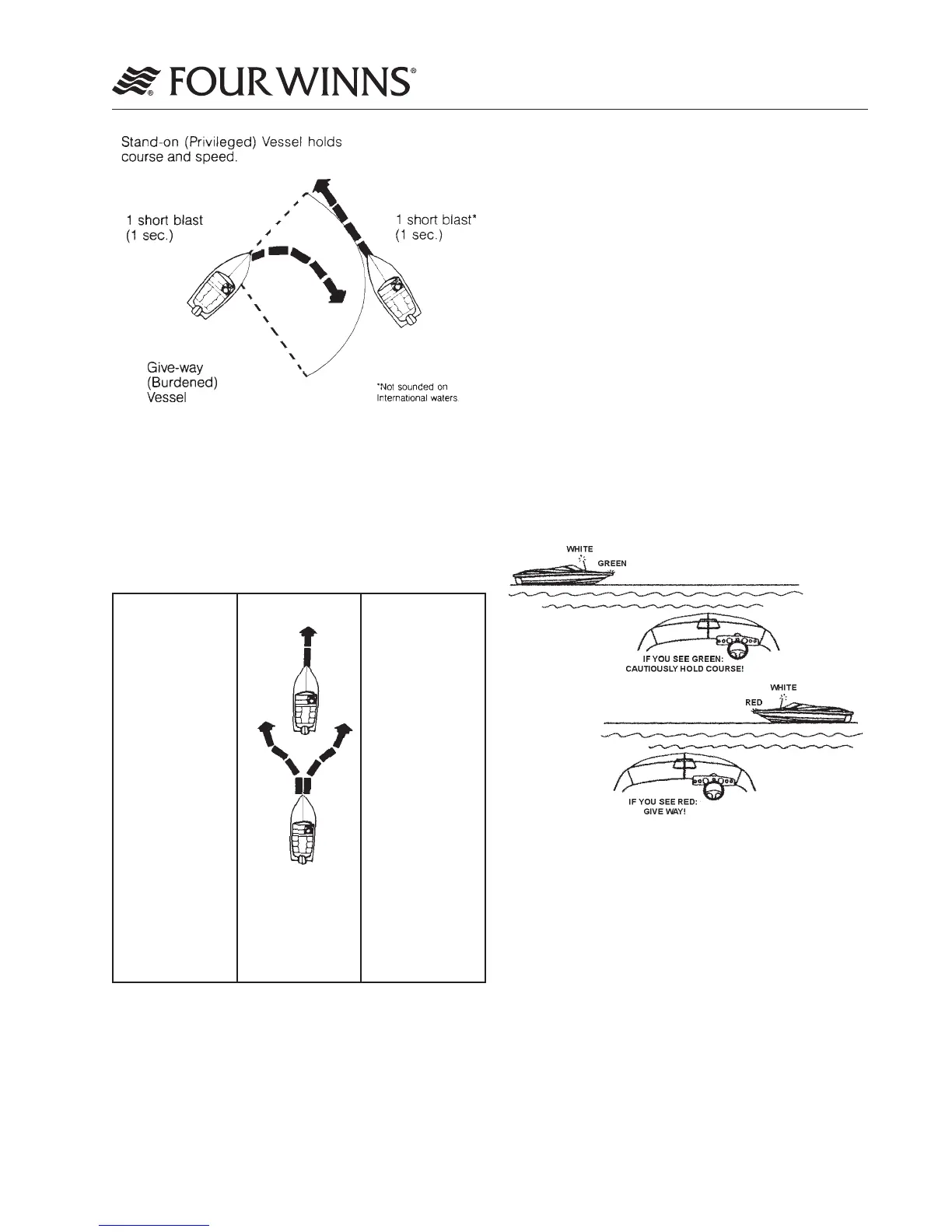 FOUR WINNS®

Stand-on (Privileged) Vessel holds course and speed.

1 short blast (1 sec.)

1 short blast* (1 sec.)

Give-way (Burdened) Vessel

*Not sounded on International waters.

WHITE

GREEN

IF YOU SEE GREEN: CAUTIOUSLY HOLD COURSE!

WHITE

RED

IF YOU SEE RED: GIVE WAY!