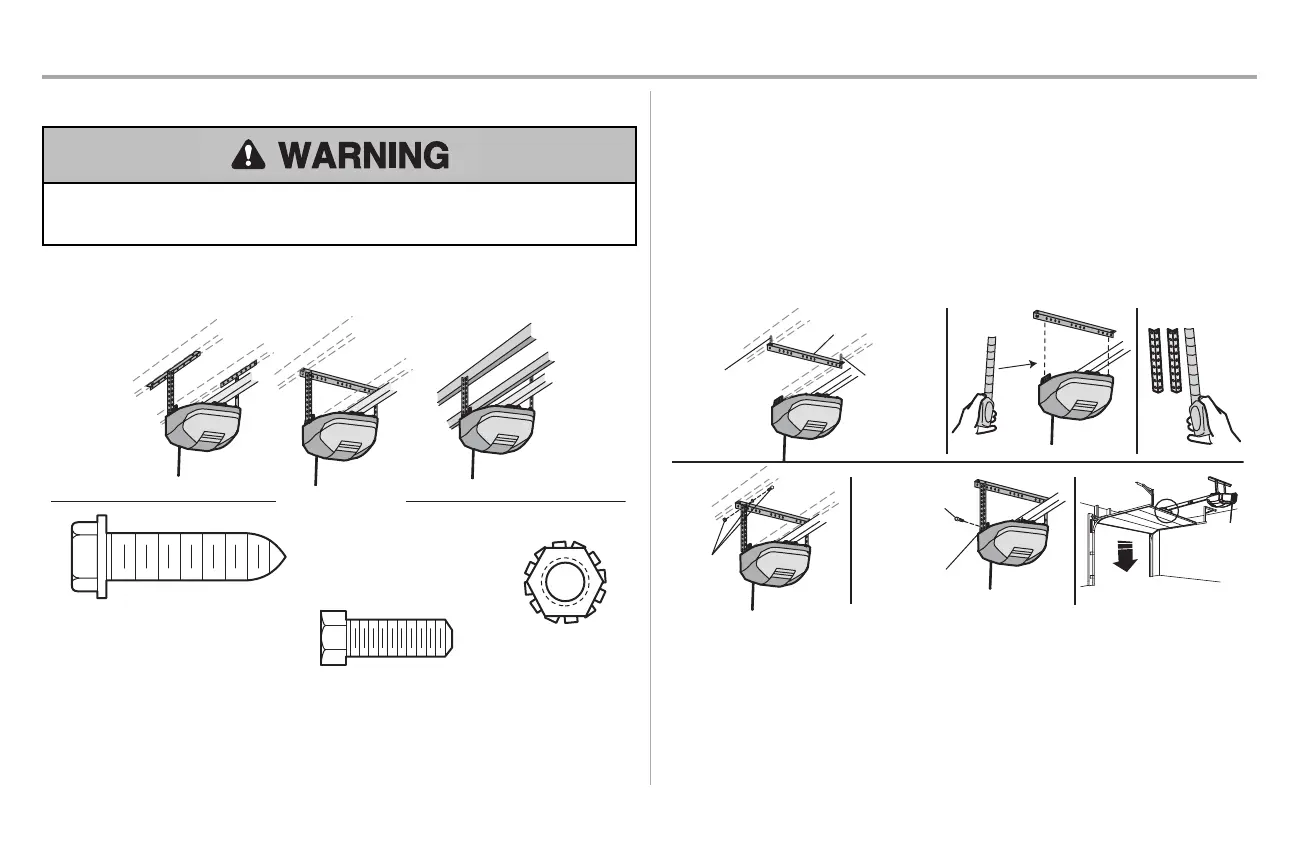 WARNING