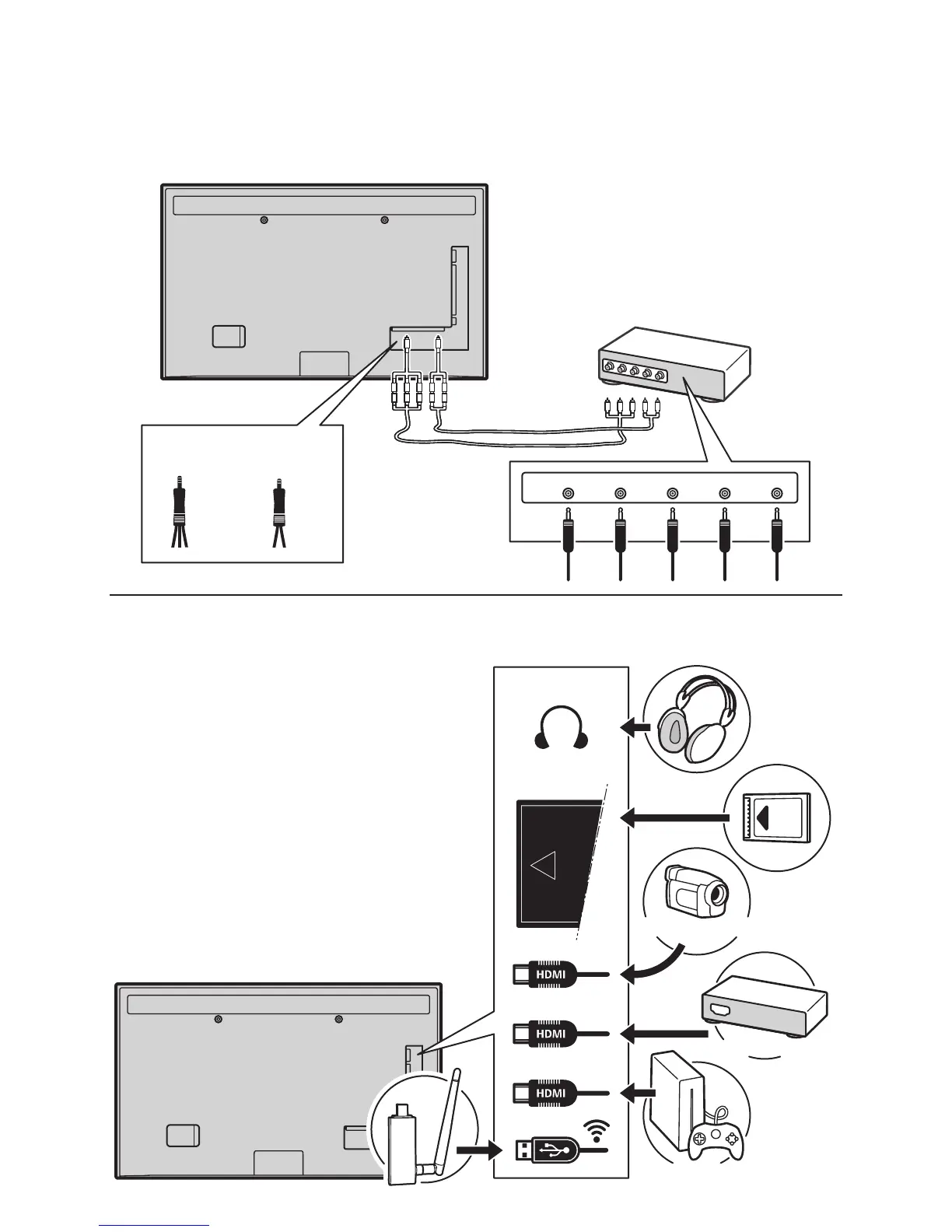 HDMI

HDMI

HDMI