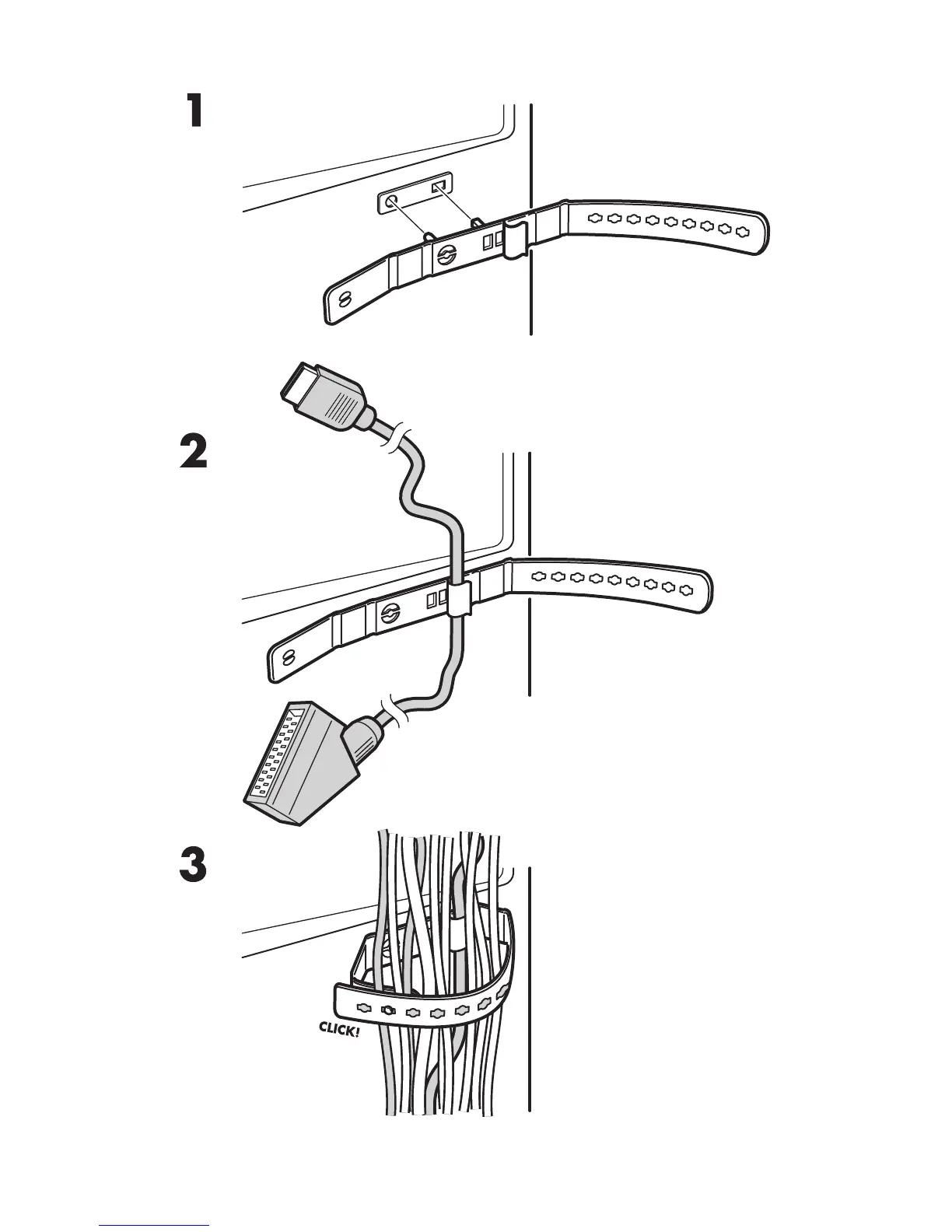 1

2

3

CLICK!