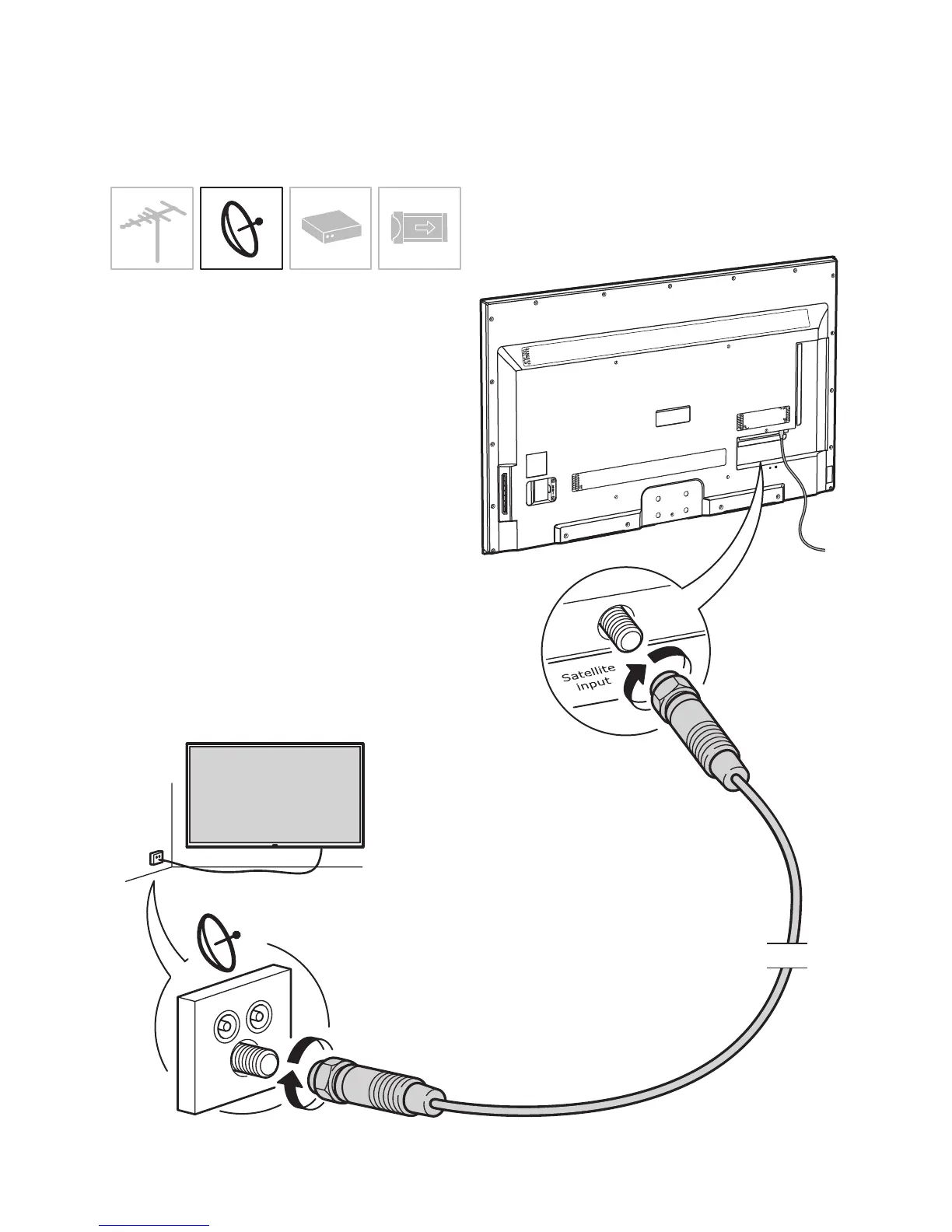 Satellite input