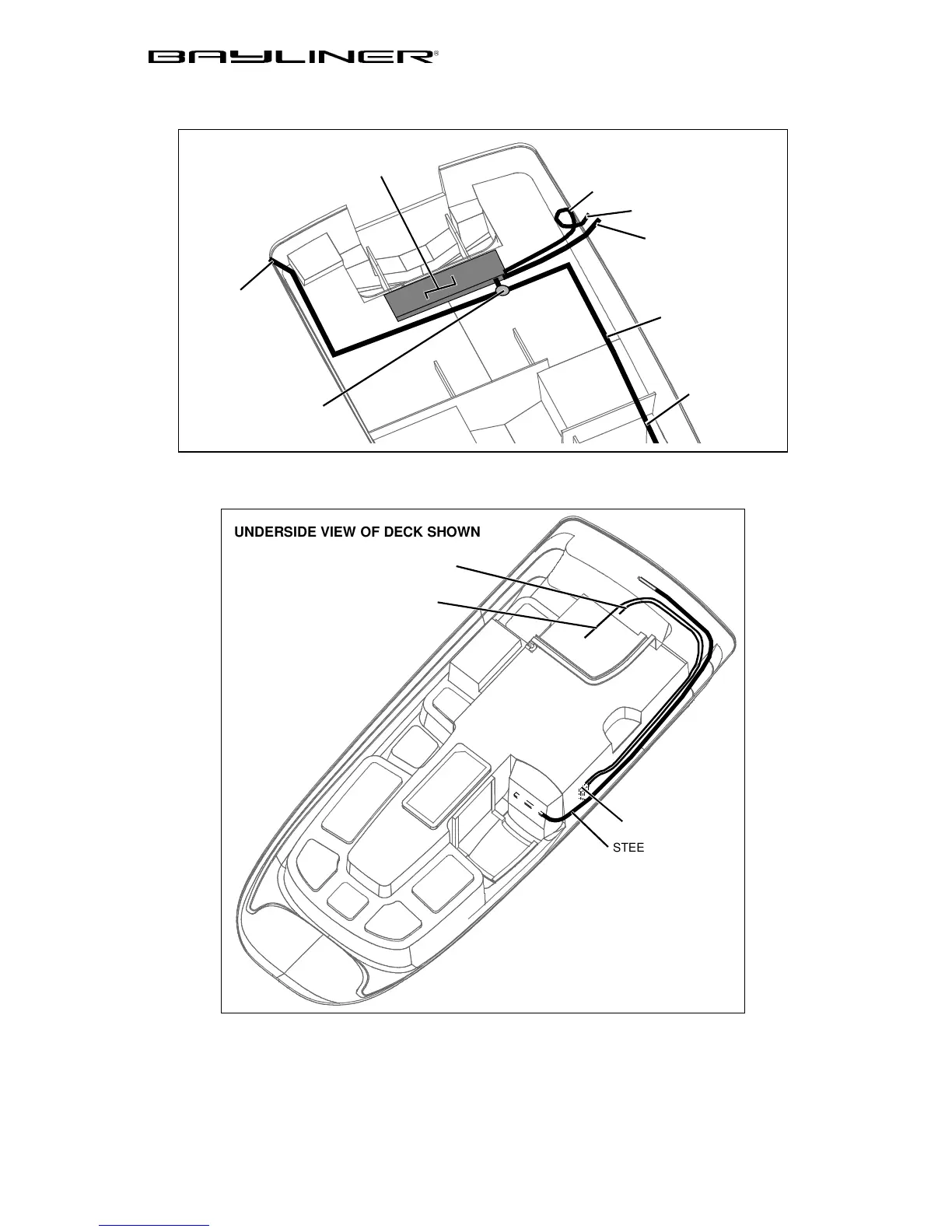 BAYLINER®

UNDERSIDE VIEW OF DECK SHOWN

STEE