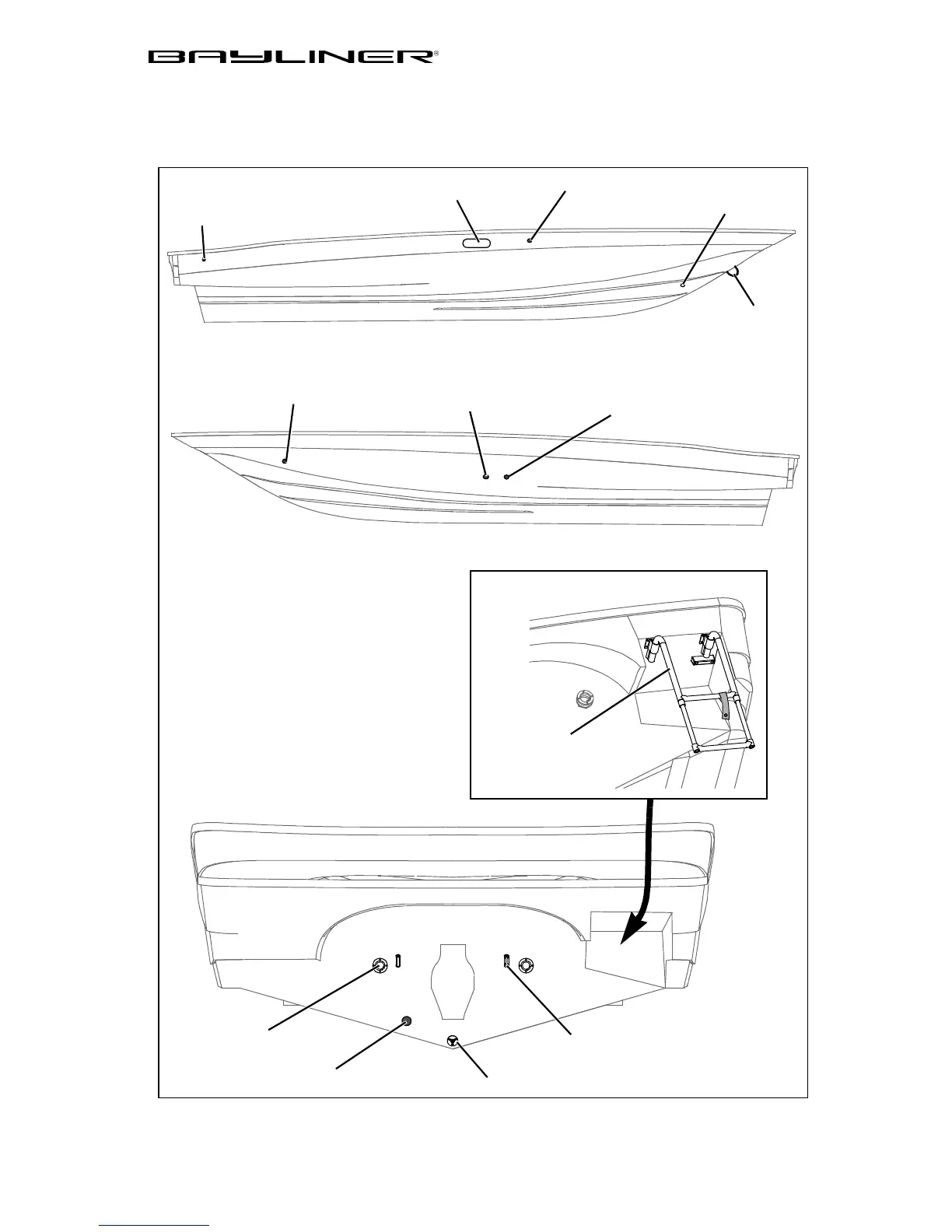 BAYLINER®