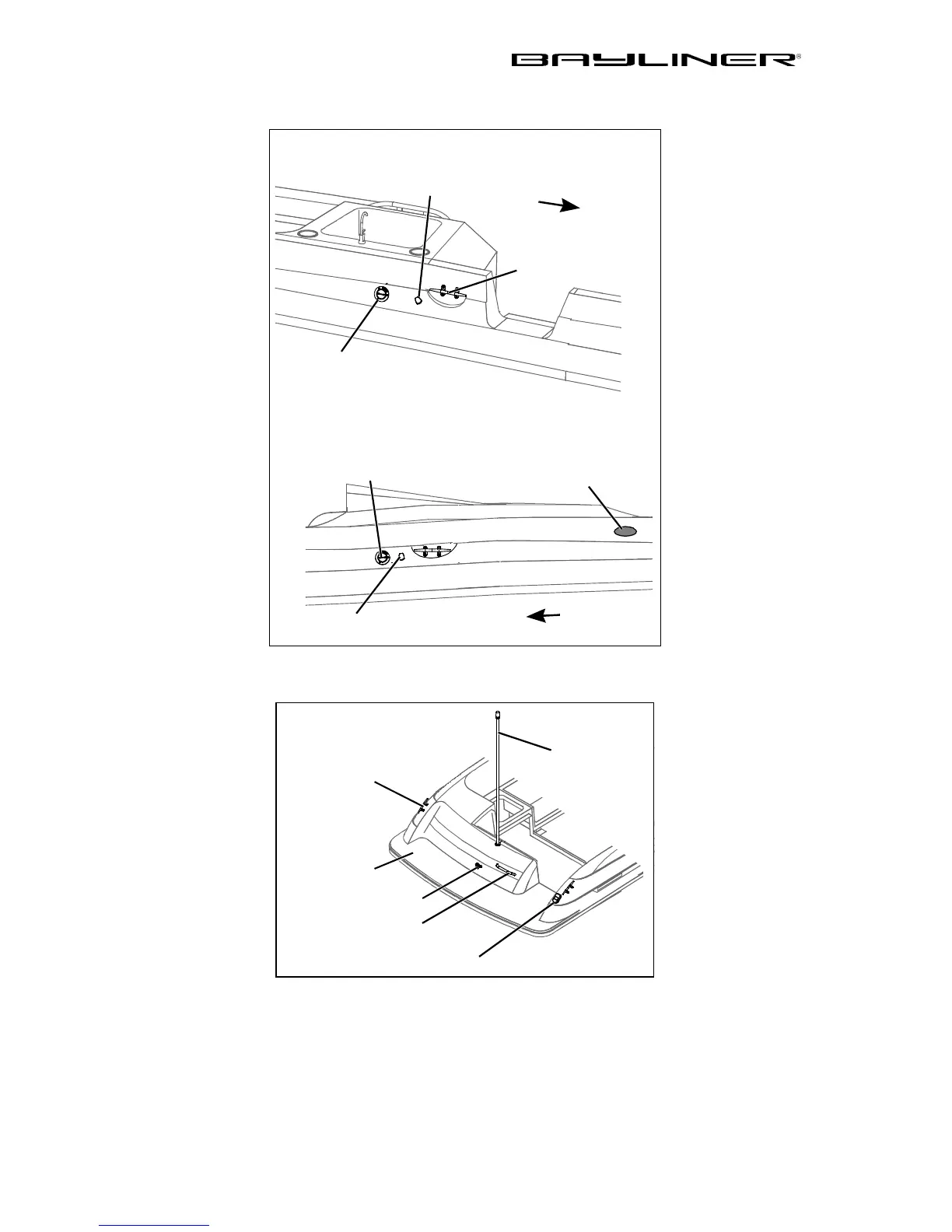 BAYLINER®