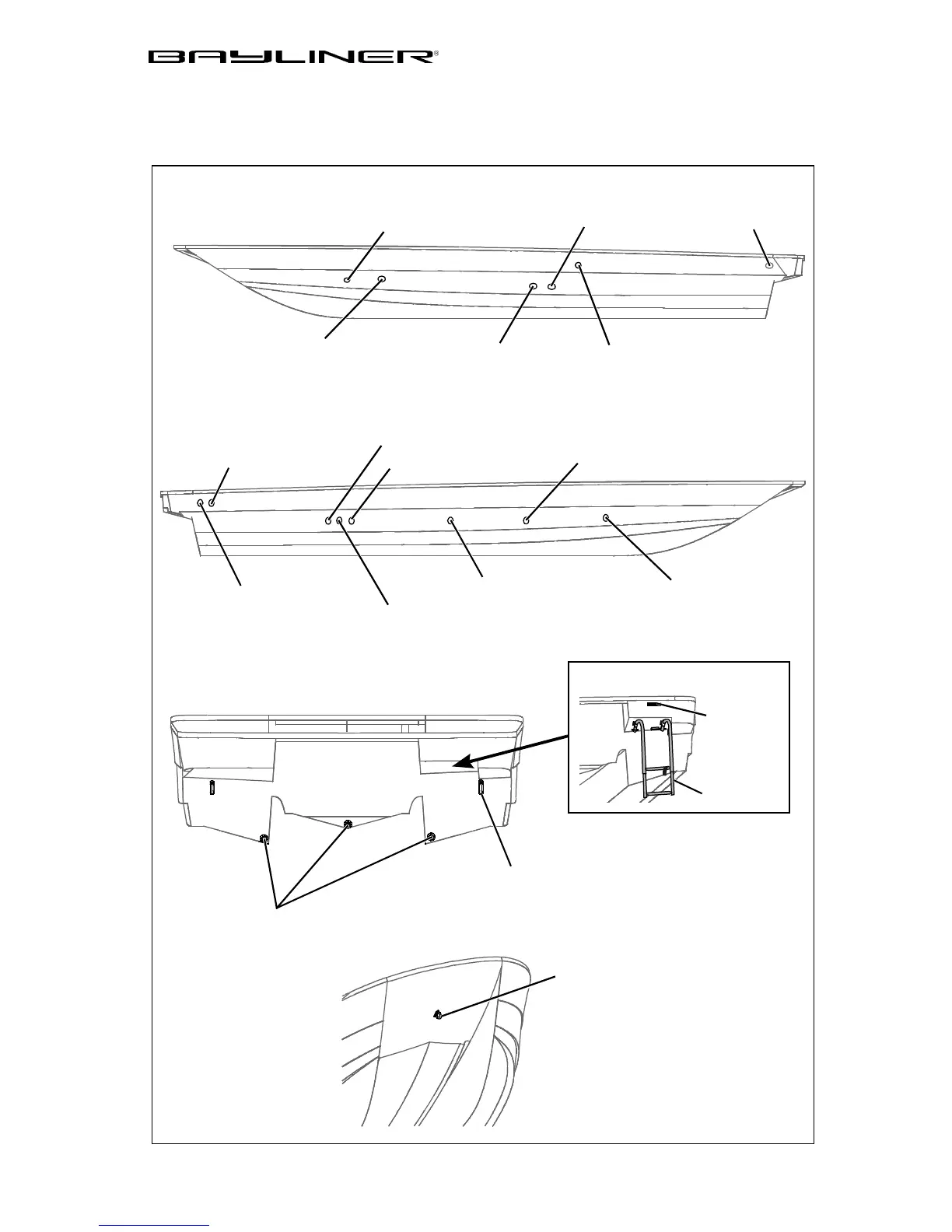 BAYLINER®