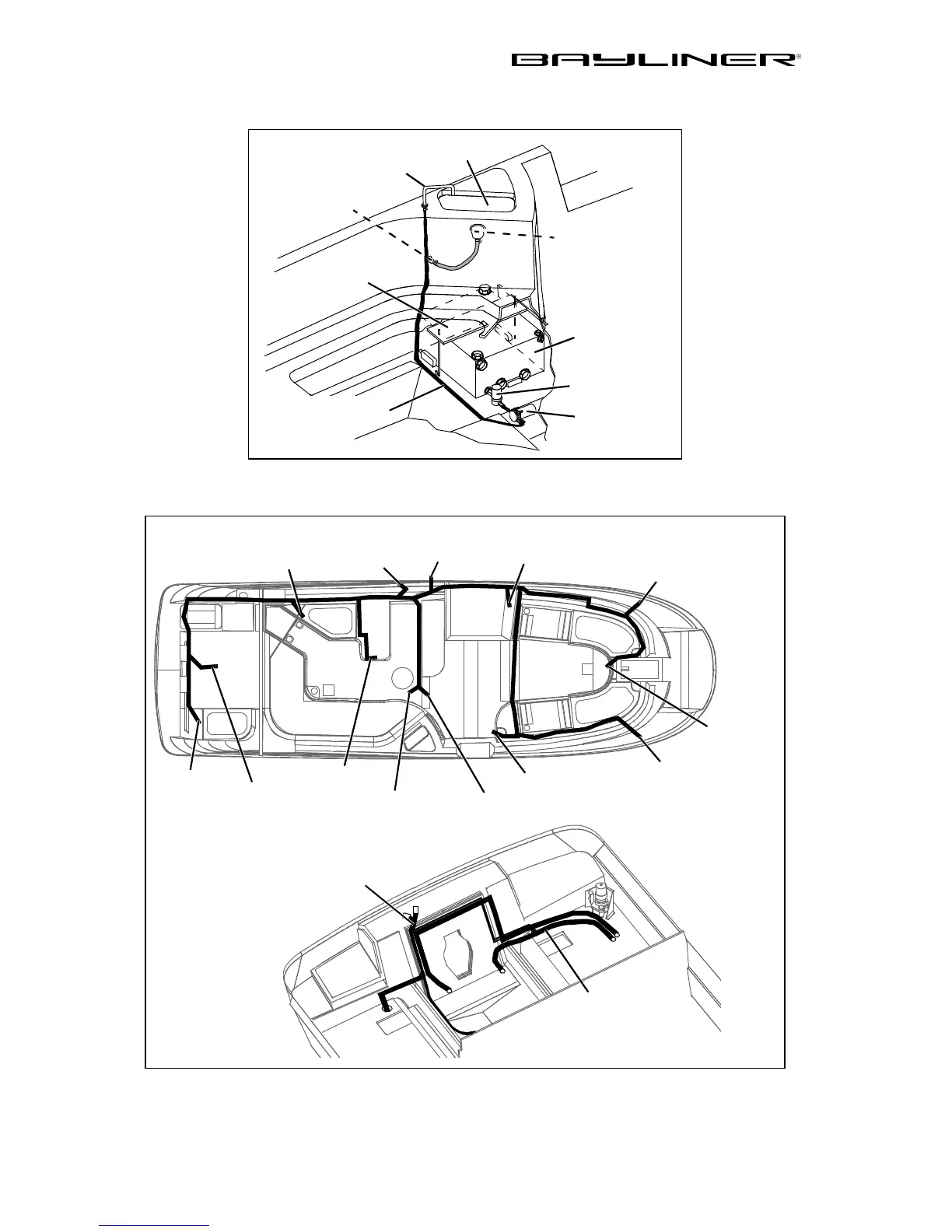 BAYLINER®