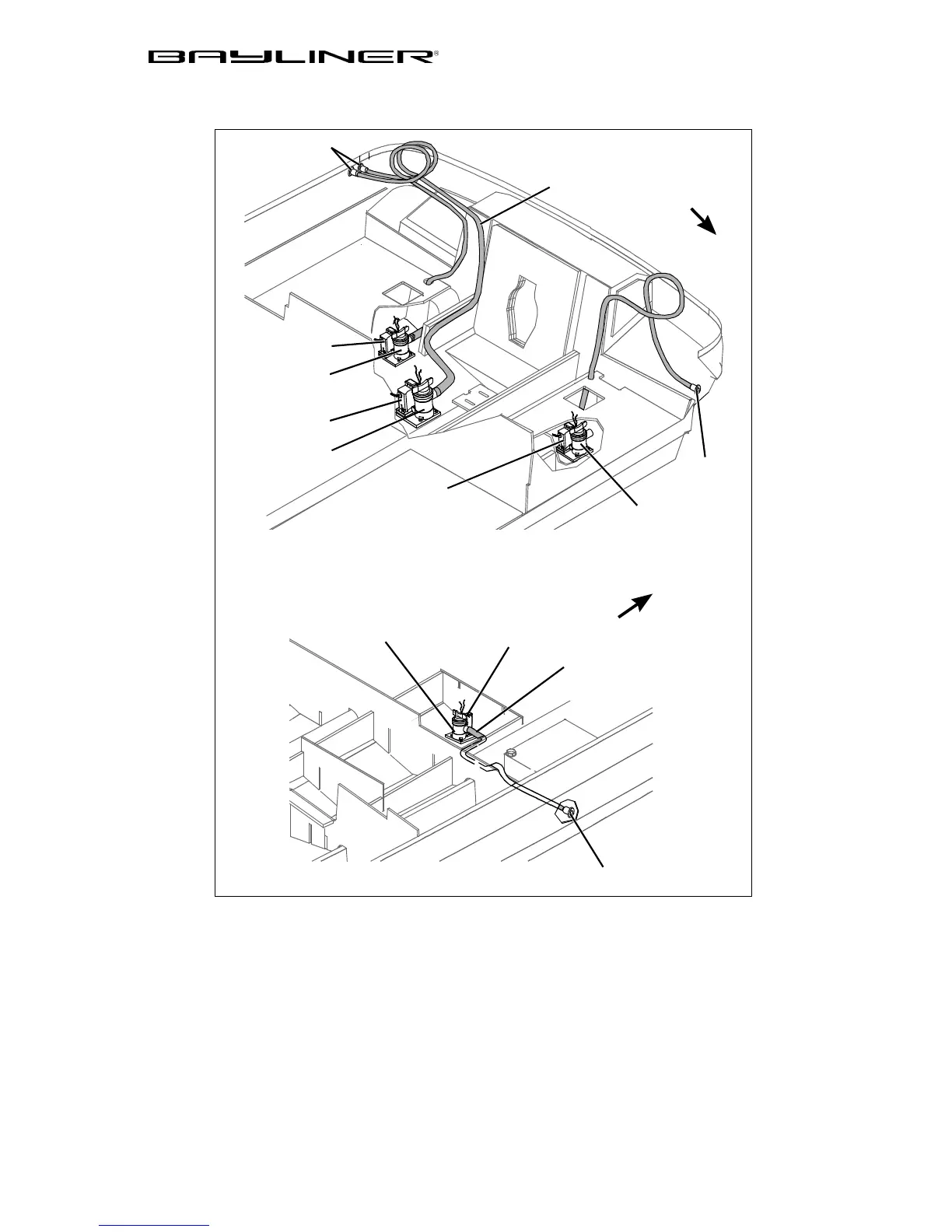 BAYLINER®