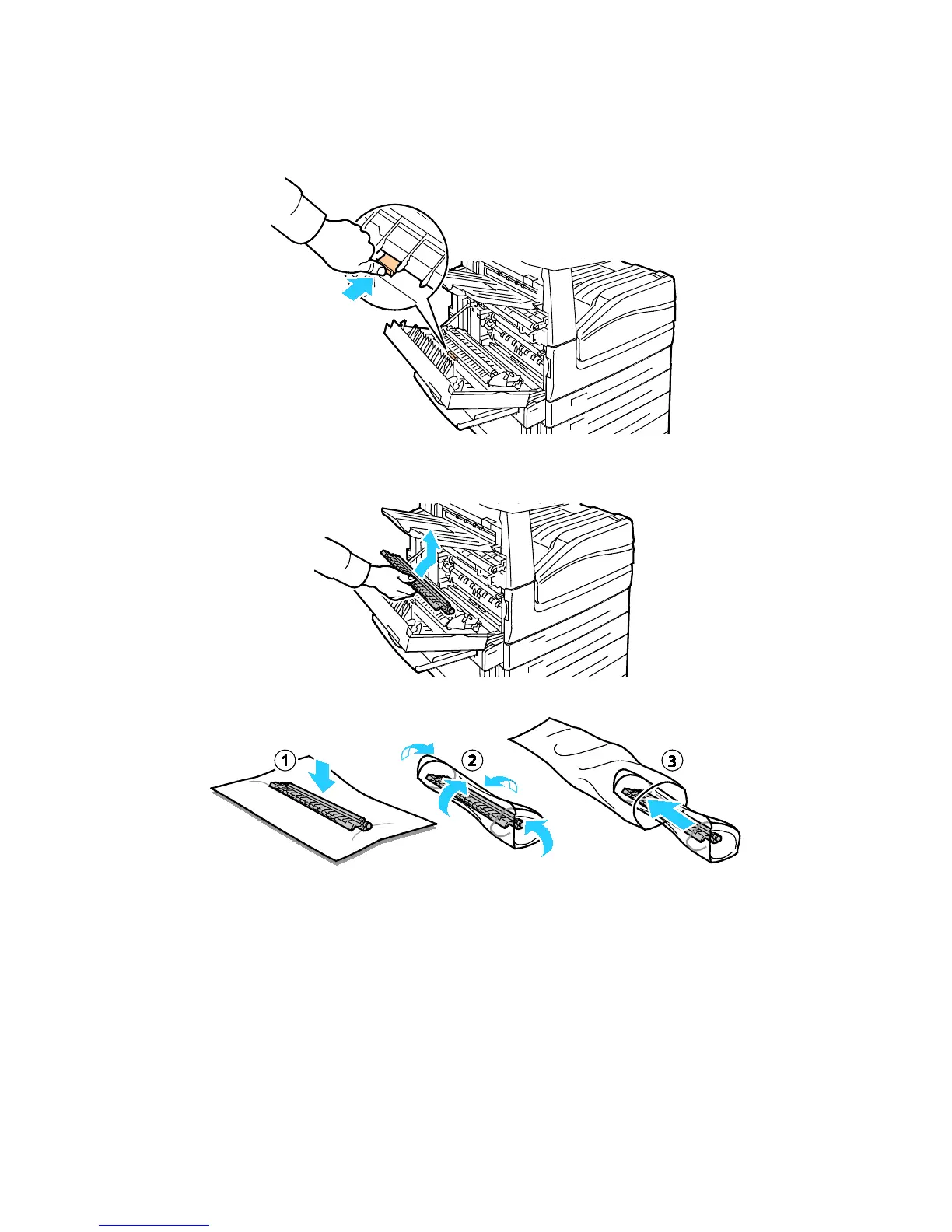 1

2

3