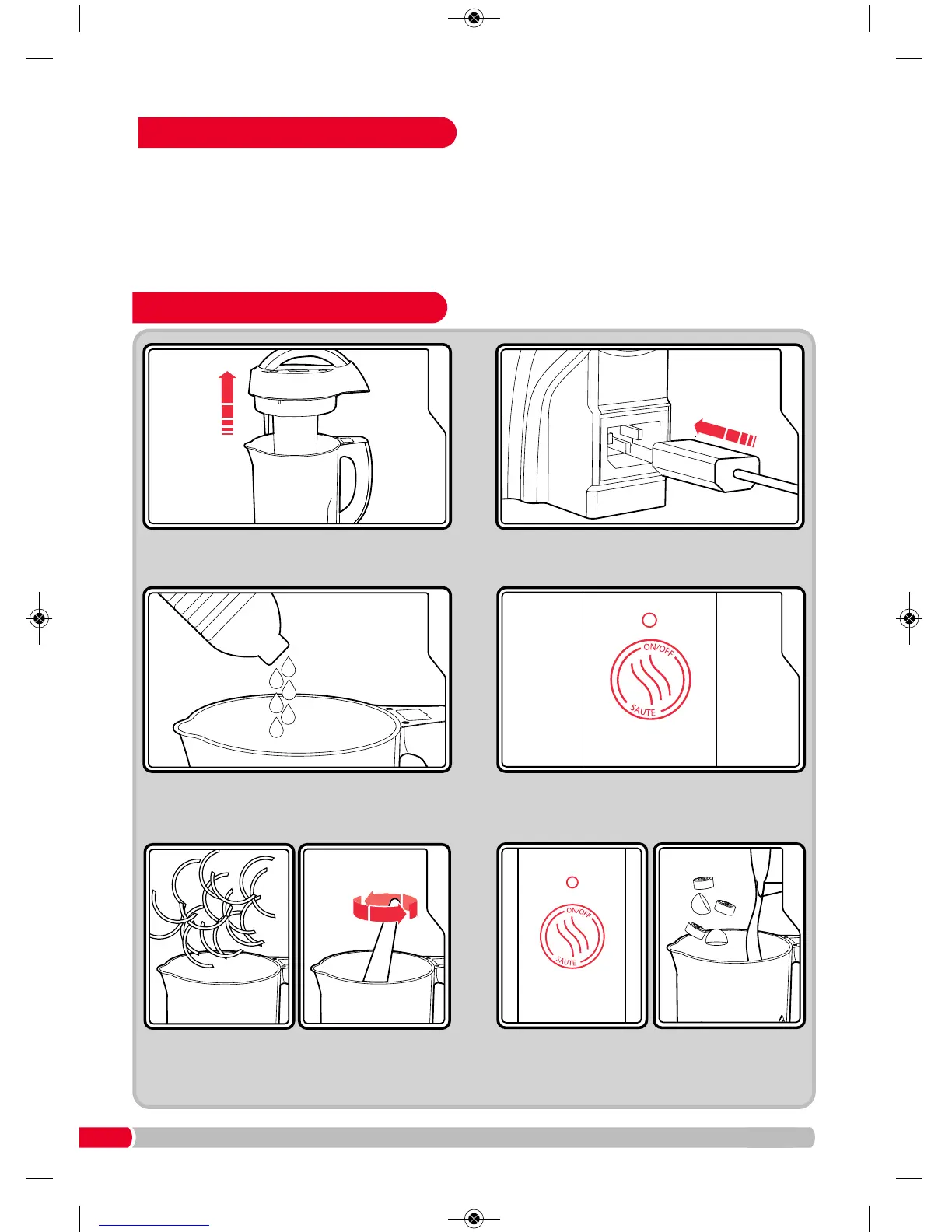 ON/OFF
SAUTE

ON/OFF
SAUTE