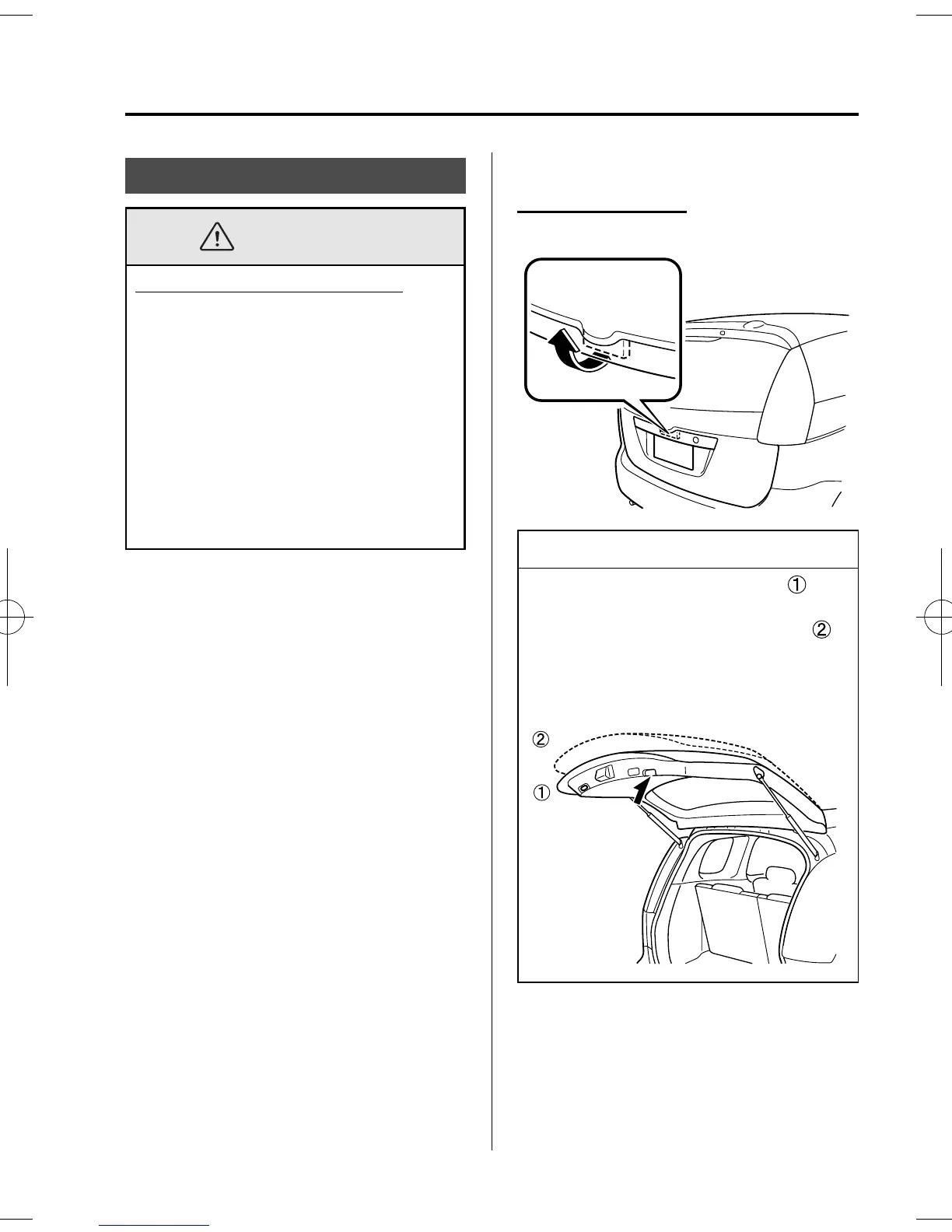 ①

②

②

①