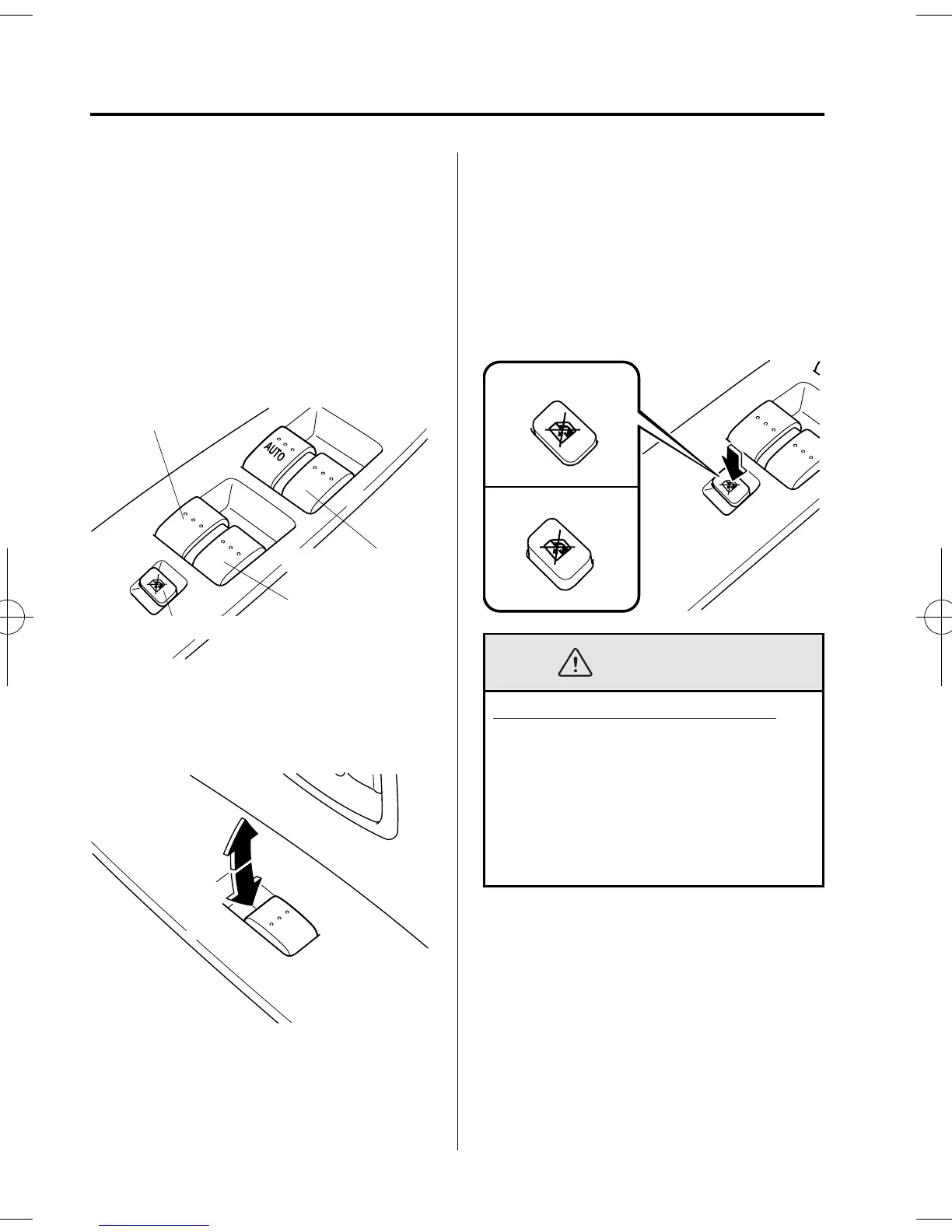 AUTO