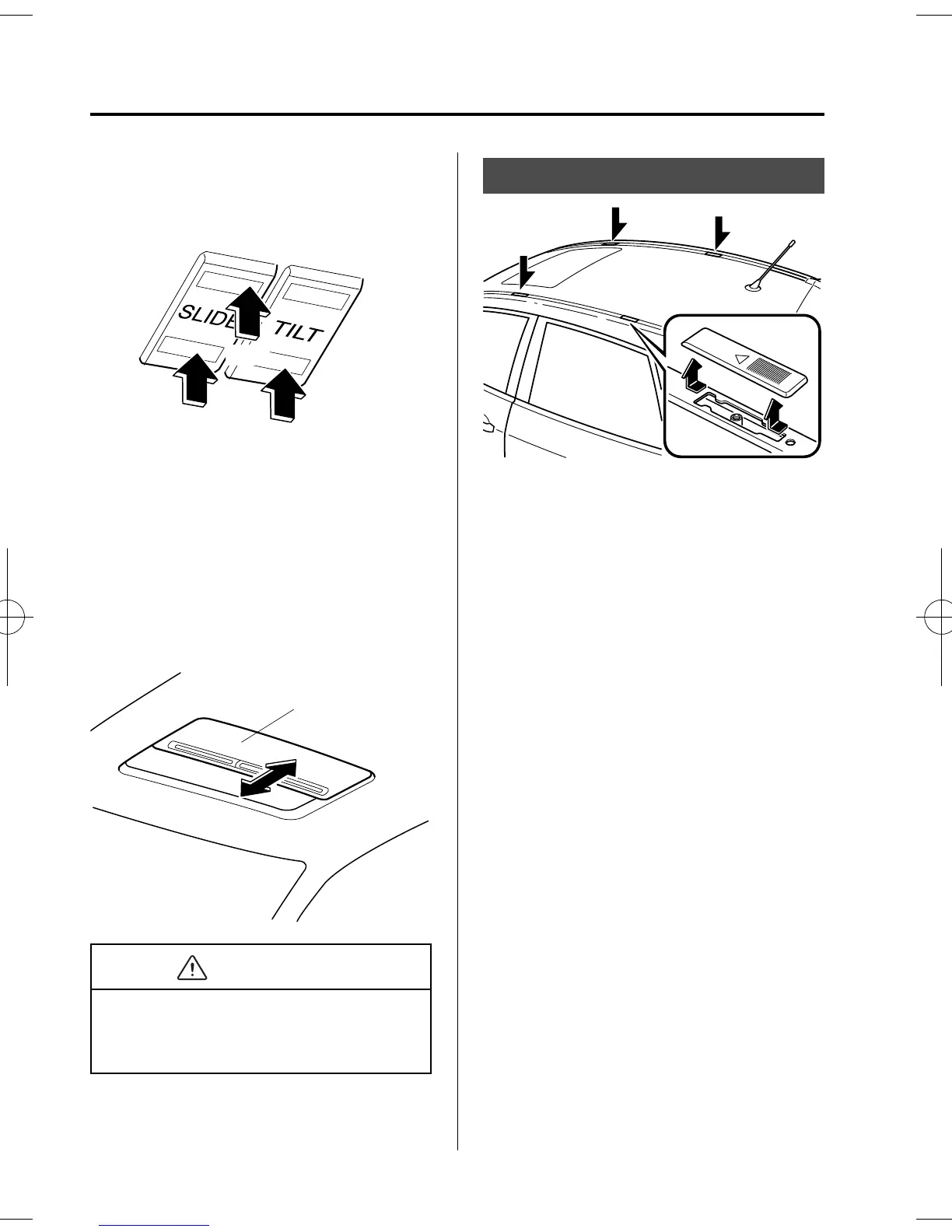 SLIDE TILT