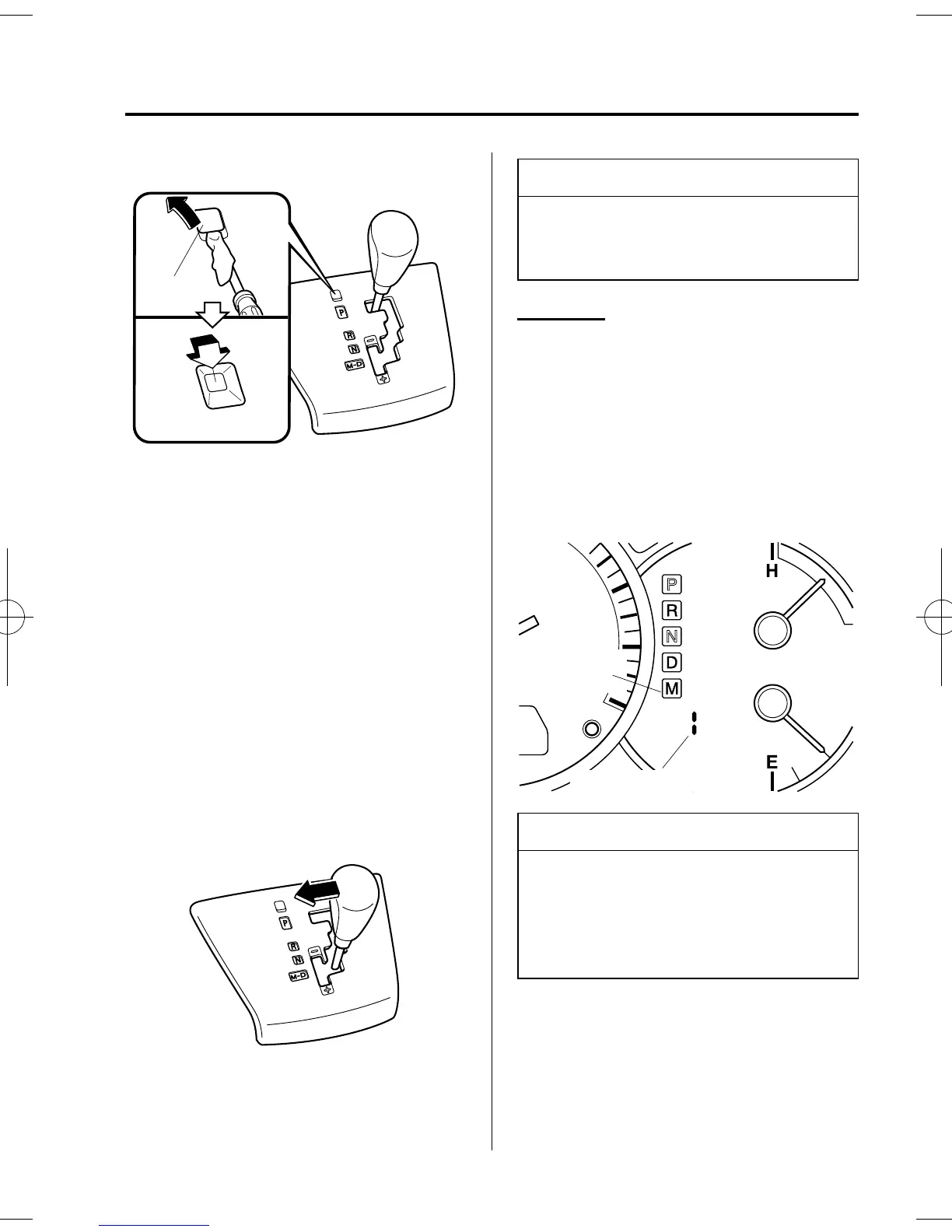 P
R
N
M-D

P
R
N
D
M
H
E

P
R
N
M-D