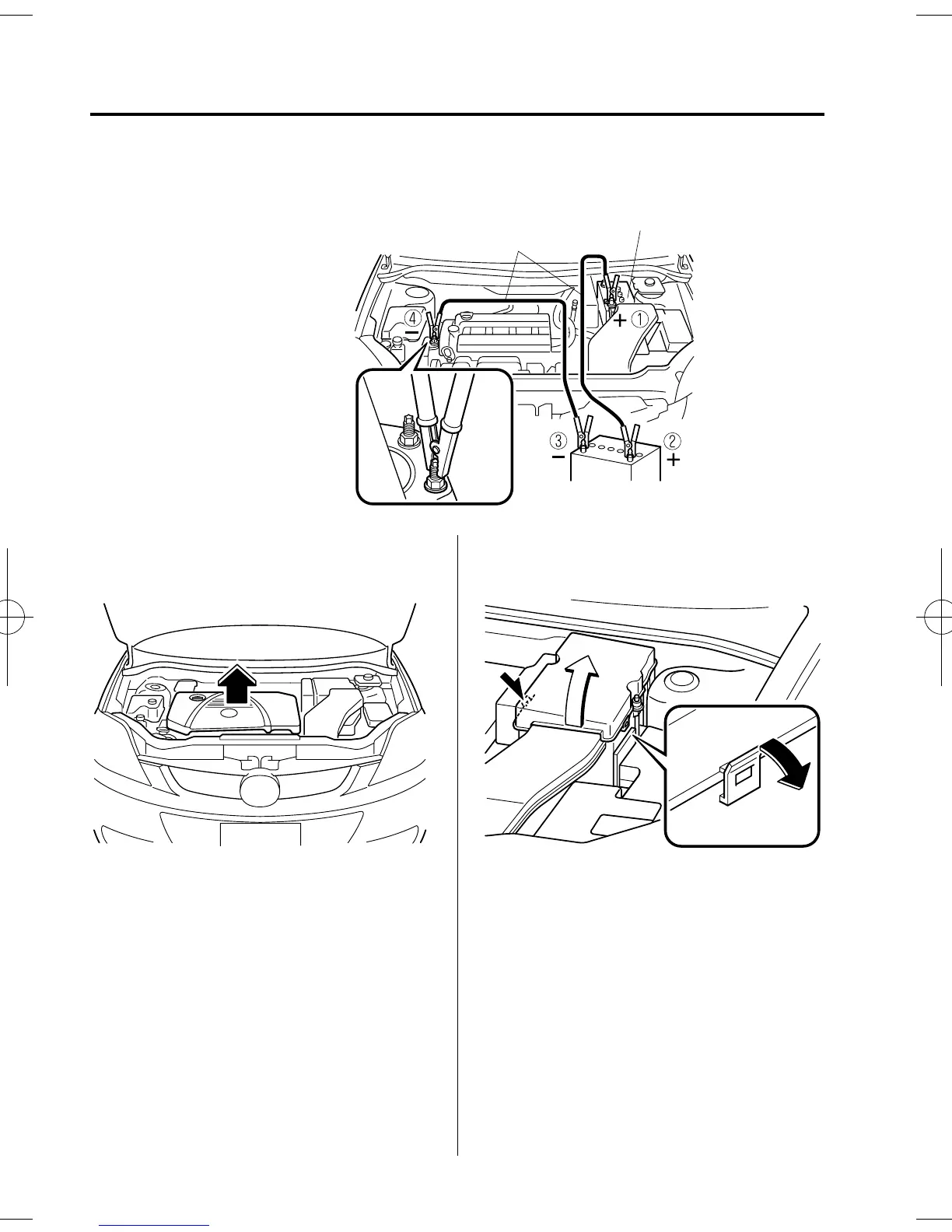 ④
−
+ ①
③
−
②
+