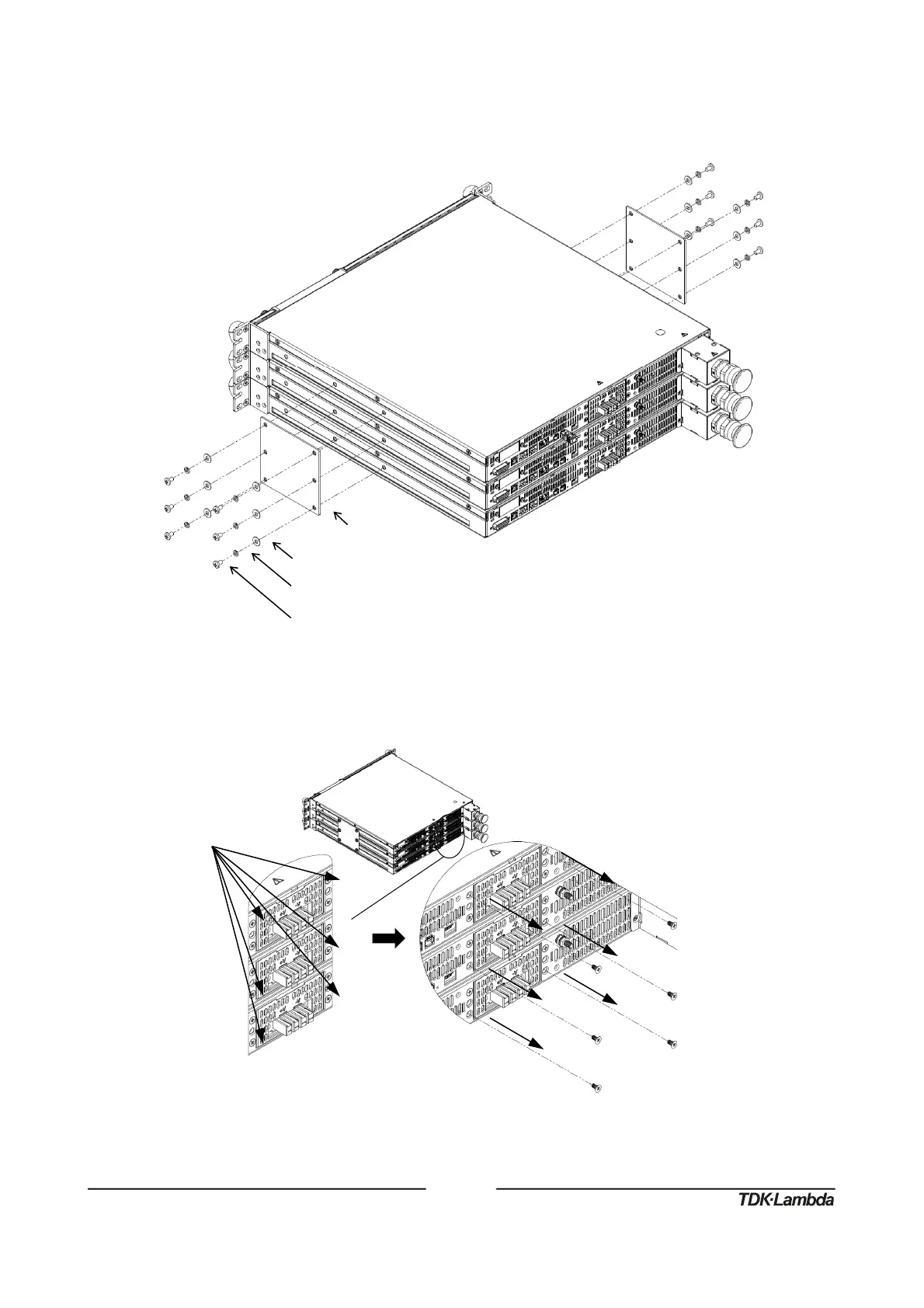 TDK·Lambda