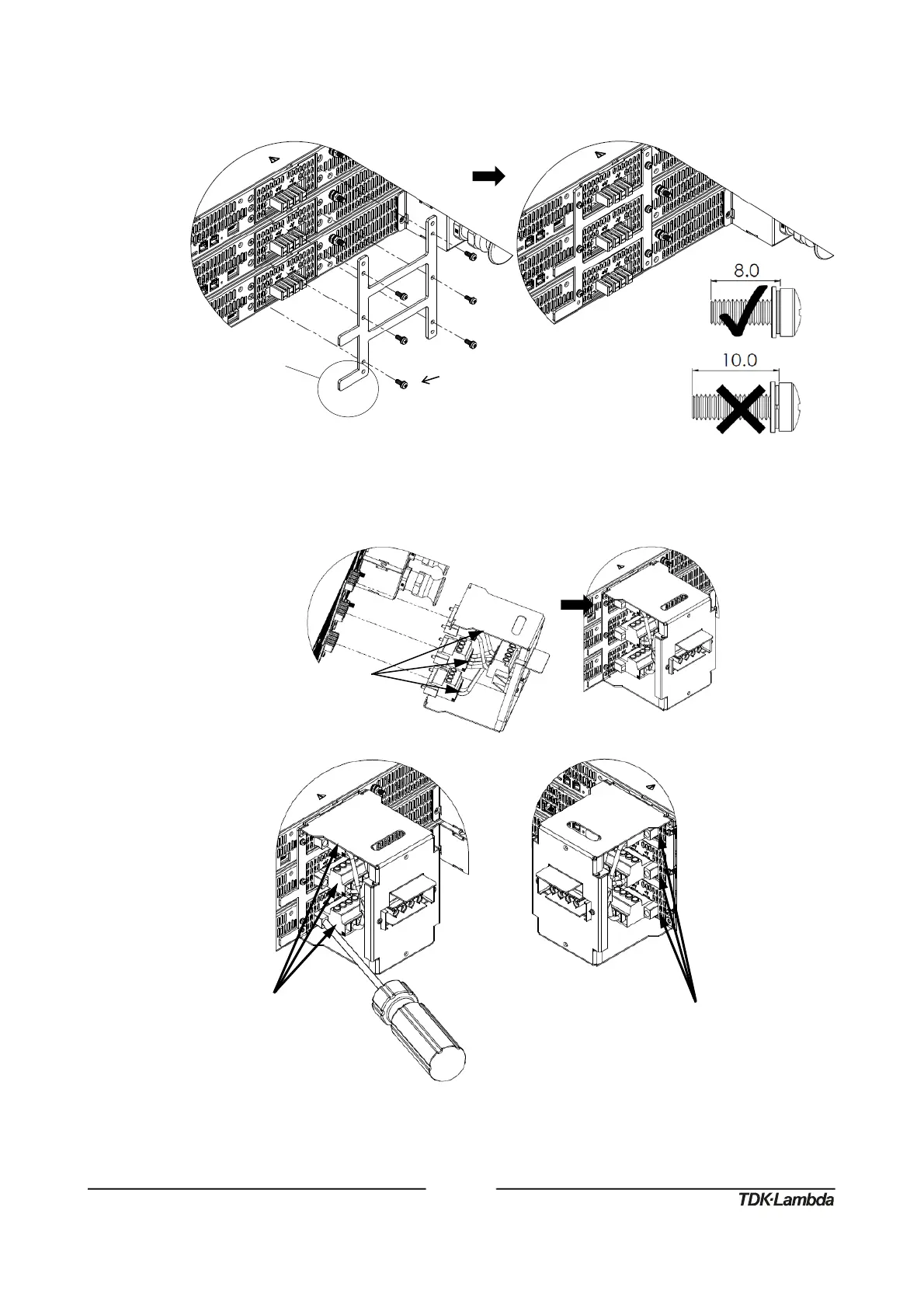 8.0

10.0

TDK·Lambda