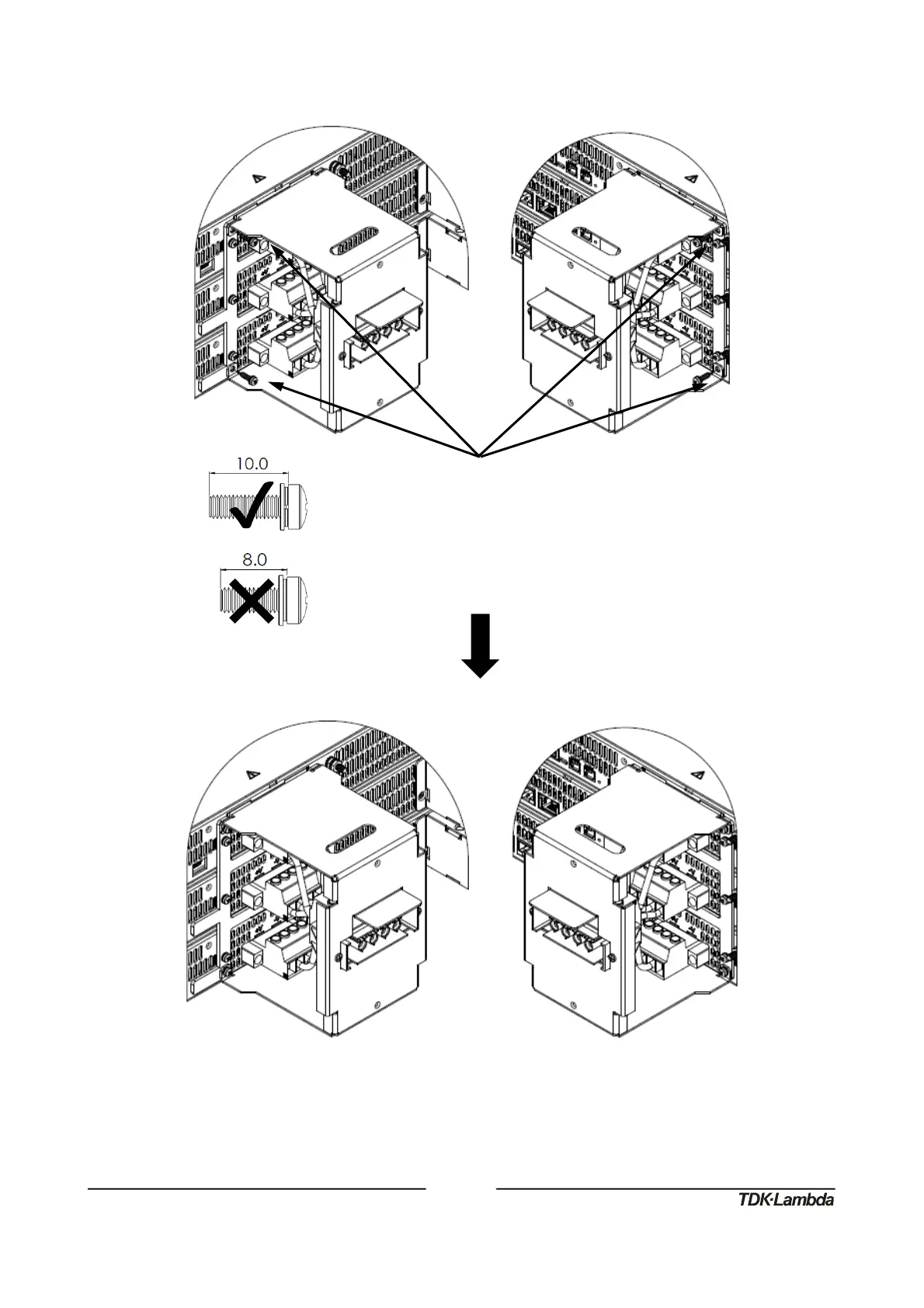 10.0

8.0

TDK·Lambda