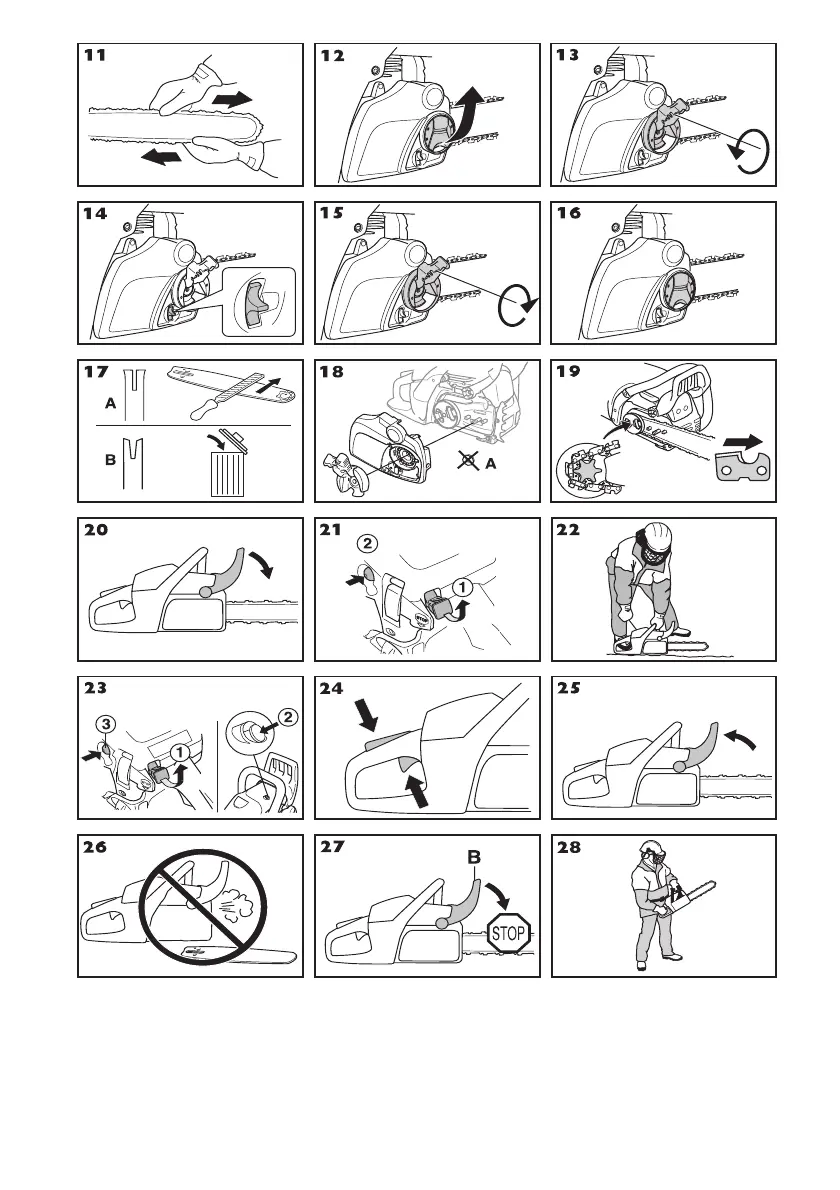 11

12

13

14

15

16

17
A
B

18
A

19

20

21
2
1
STOP

22

23
3
1
2

24

25

26

27
B
STOP

28