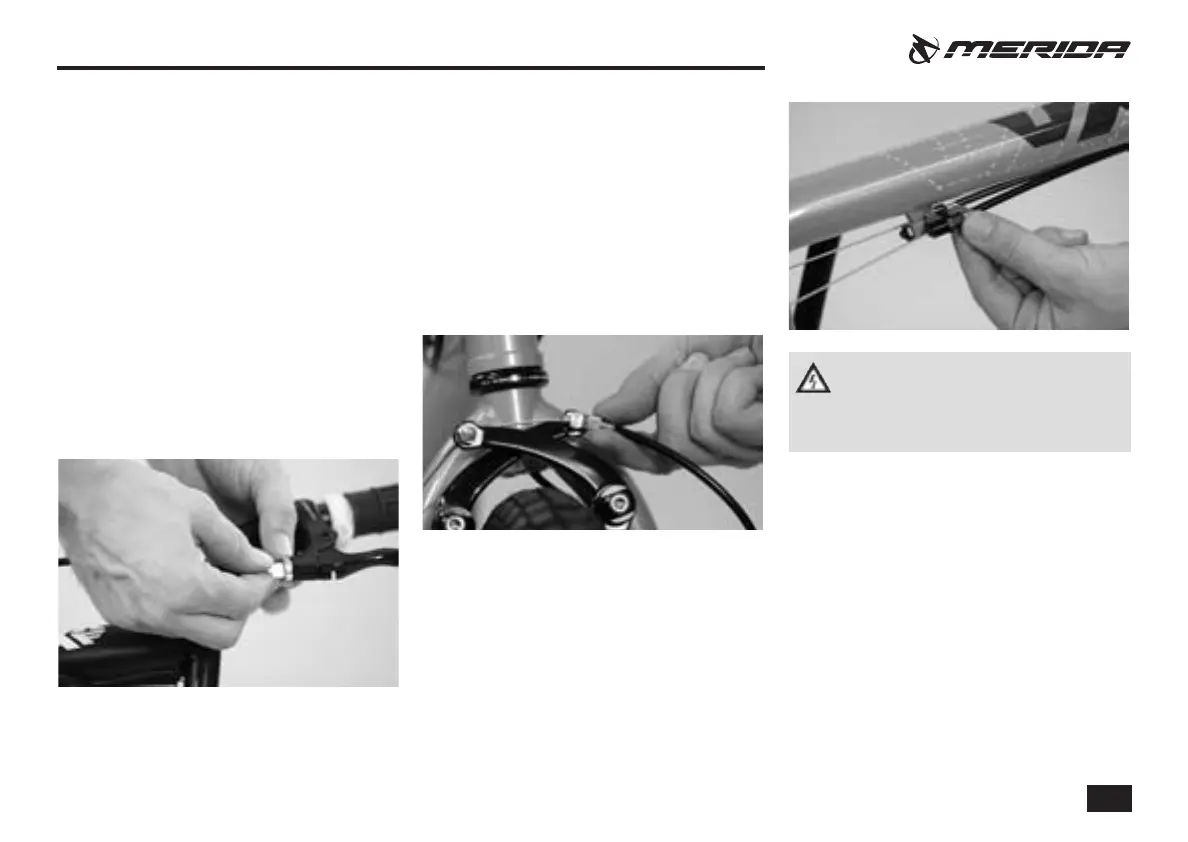 MERIDA