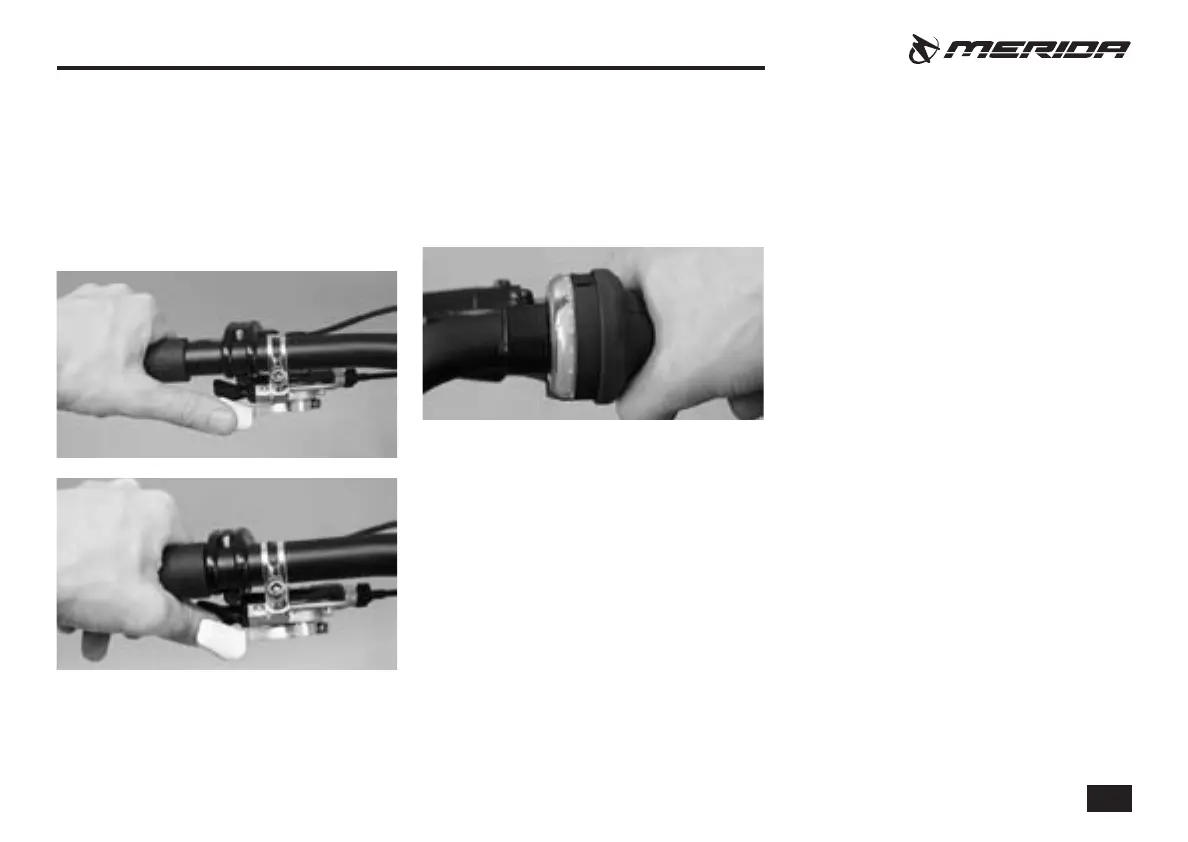 MERIDA