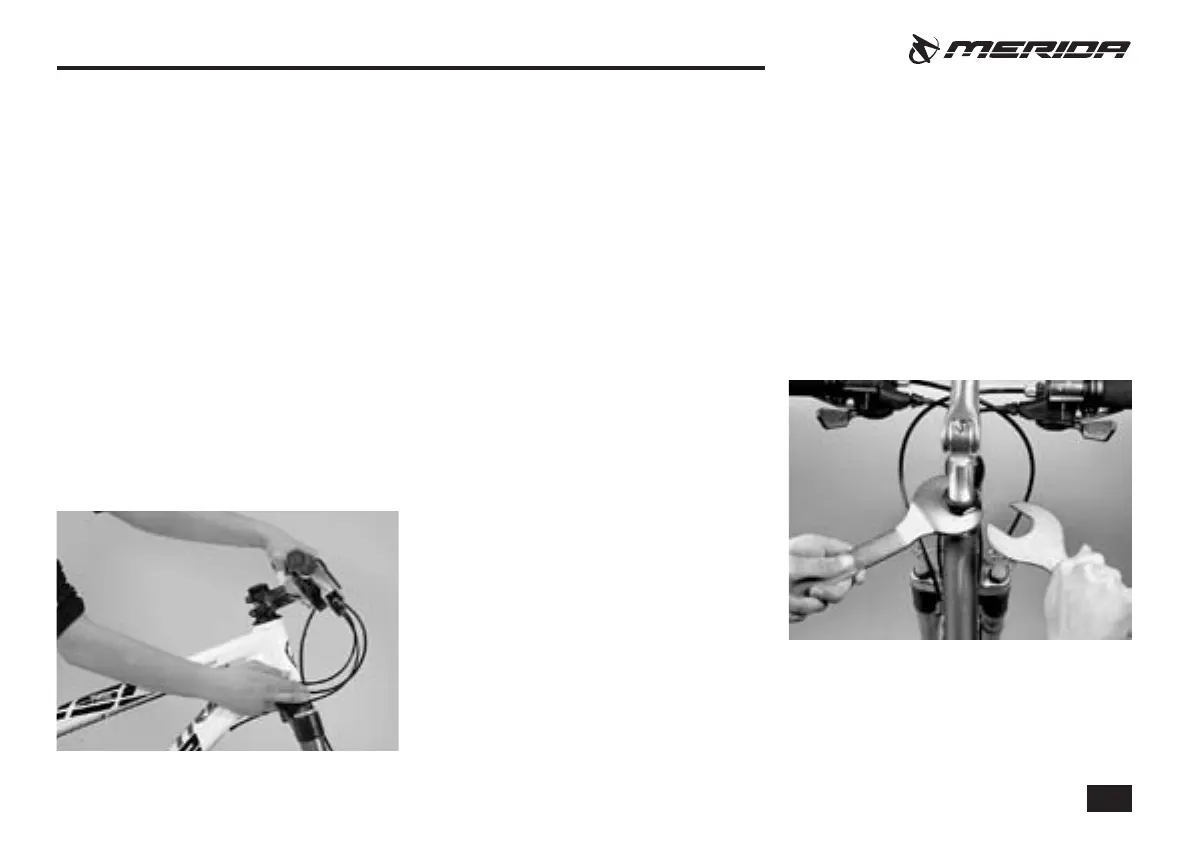 MERIDA