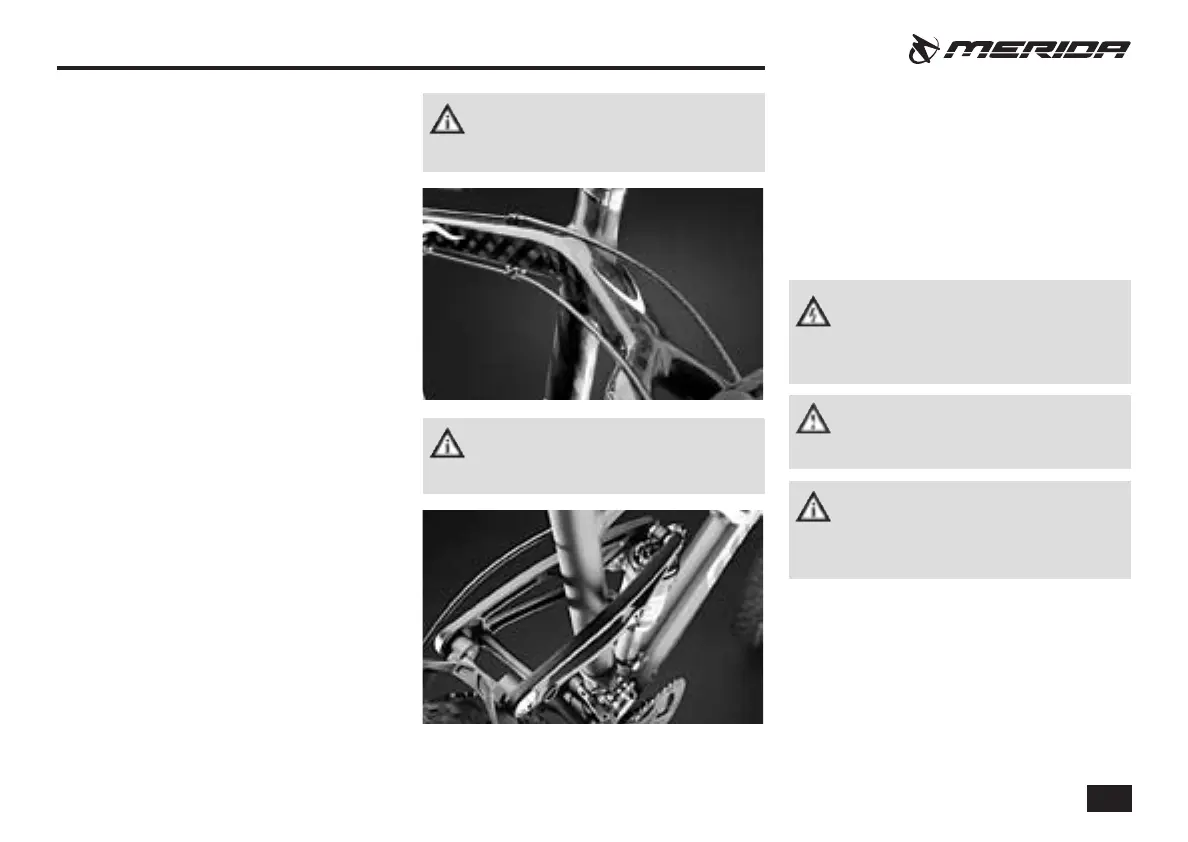 MERIDA