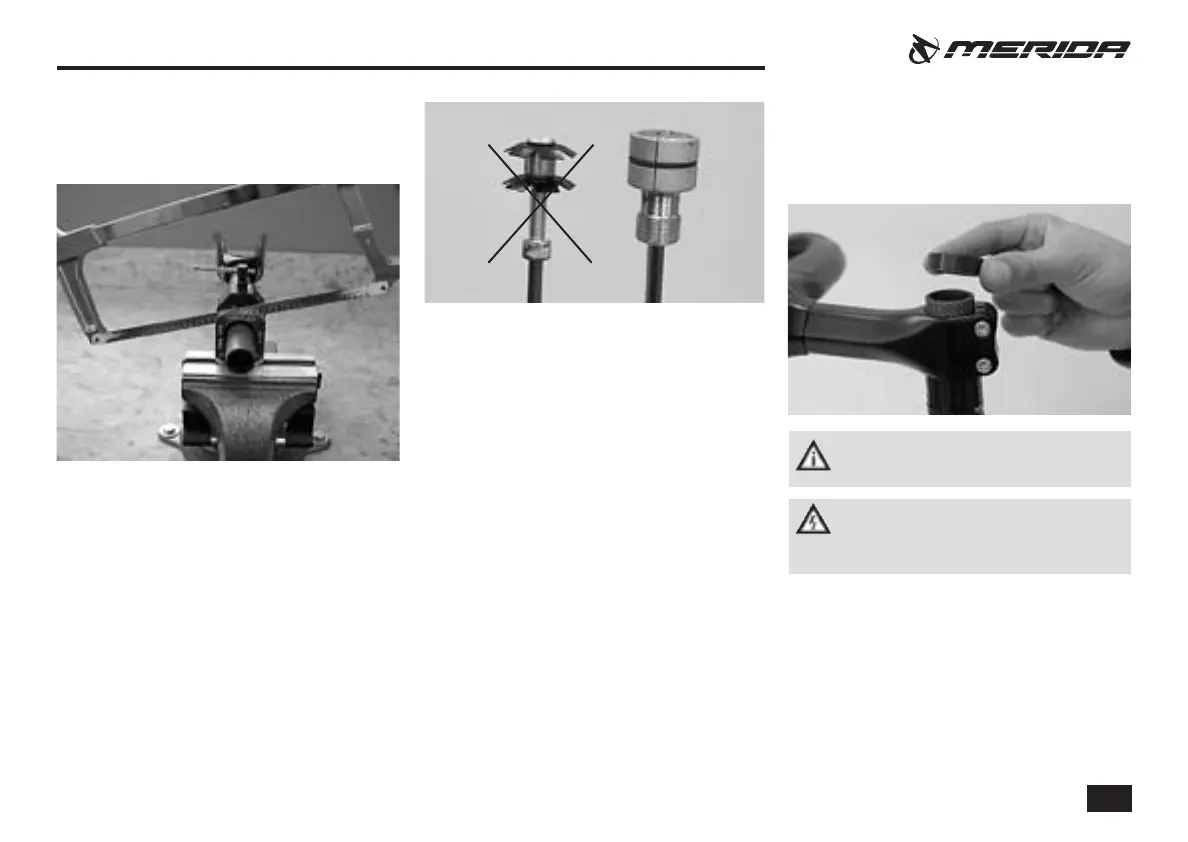 MERIDA