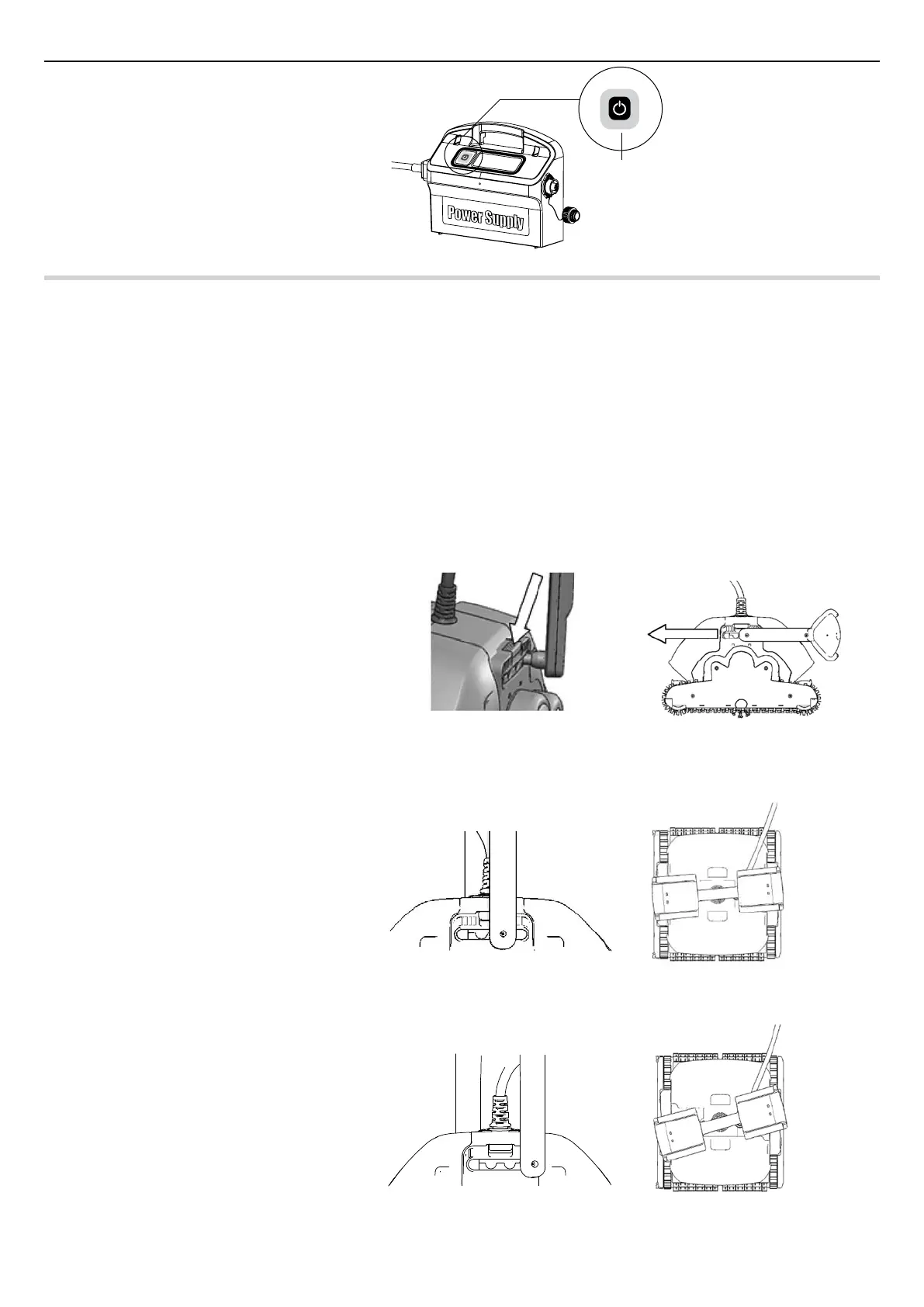 Power Supply