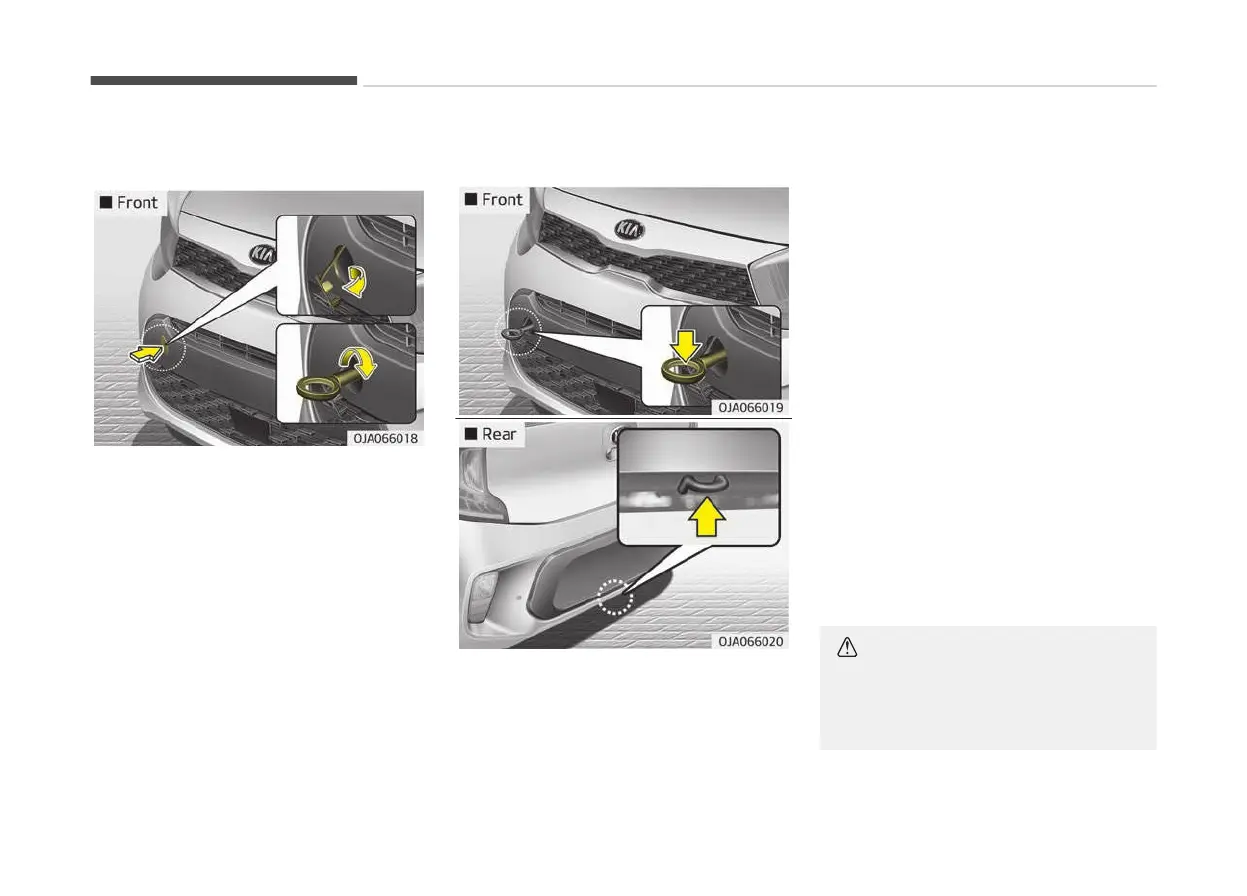 ■ Front

KIA

OJA066018

■ Front

KIA

OJA066019

■ Rear

OJA066020